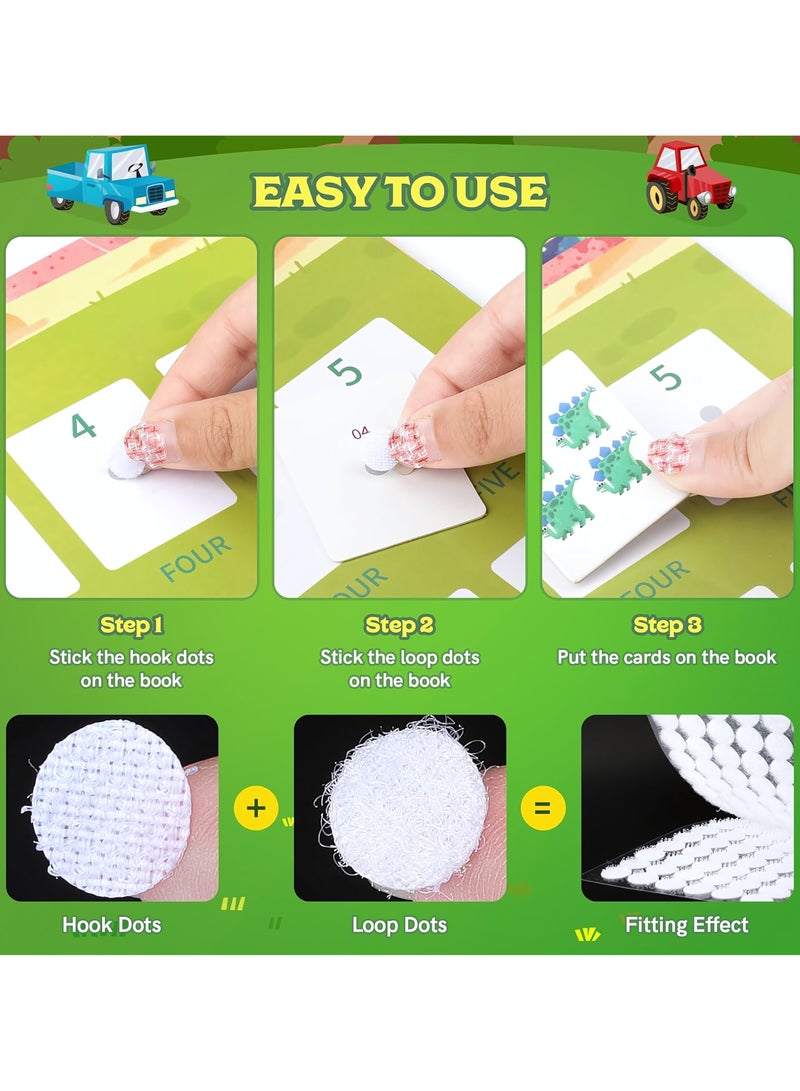 EASY TO USE

4

FOUR

5

04

FIVE

FOUR

5

FOUR

Step 1
Stick the hook dots on the book

Step 2
Stick the loop dots on the book

Step 3
Put the cards on the book

+

=

Hook Dots

Loop Dots

Fitting Effect