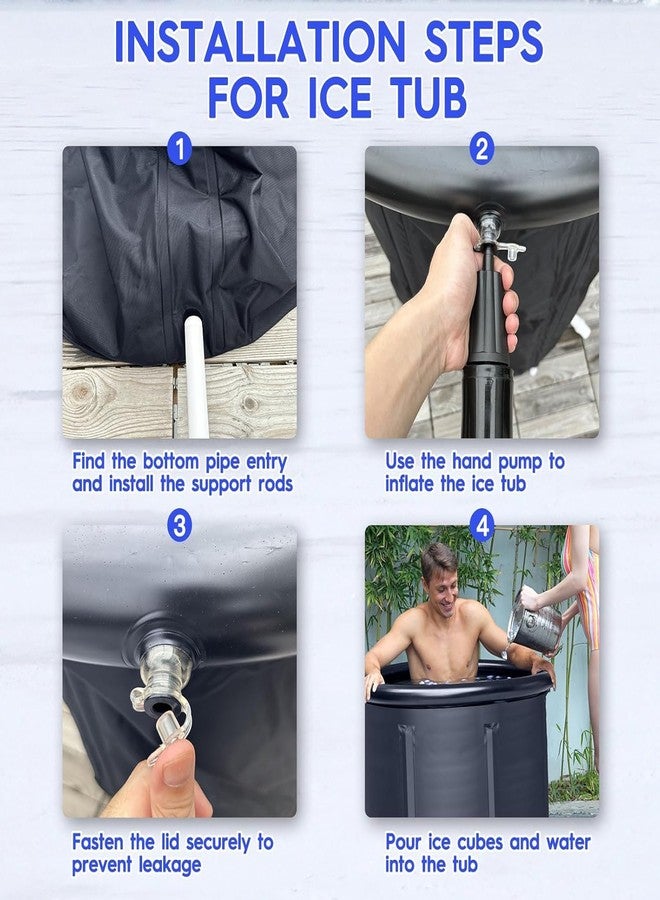 INSTALLATION STEPS FOR ICE TUB

1

Find the bottom pipe entry and install the support rods

2

Use the hand pump to inflate the ice tub

3

Fasten the lid securely to prevent leakage

4

Pour ice cubes and water into the tub