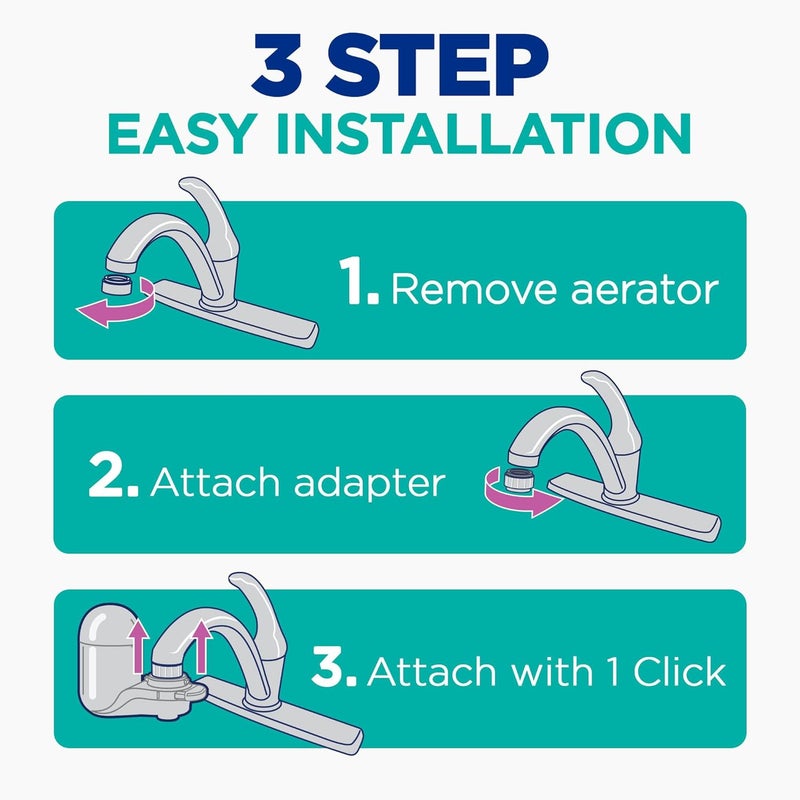 3 STEP
EASY INSTALLATION

1. Remove aerator

2. Attach adapter

3. Attach with 1 Click