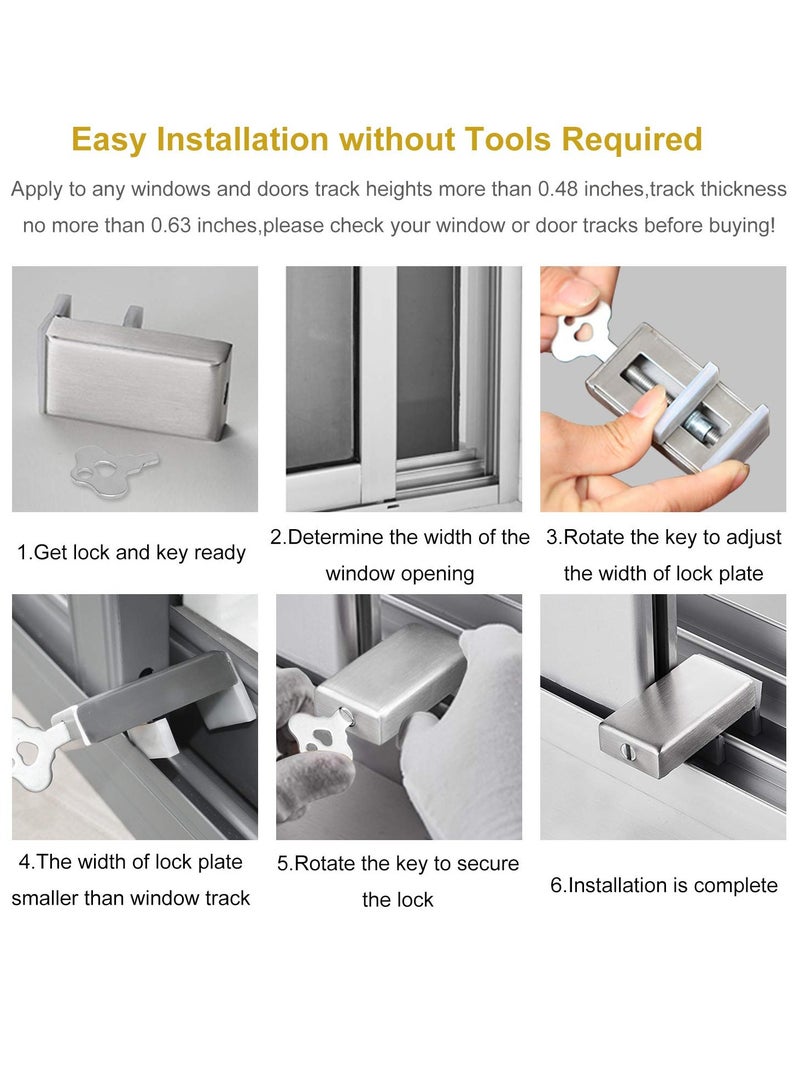 Easy Installation without Tools Required

Apply to any windows and doors track heights more than 0.48 inches,track thickness no more than 0.63 inches,please check your window or door tracks before buying!

1.Get lock and key ready

2.Determine the width of the window opening

3.Rotate the key to adjust the width of lock plate

4.The width of lock plate smaller than window track

5.Rotate the key to secure the lock

6.Installation is complete