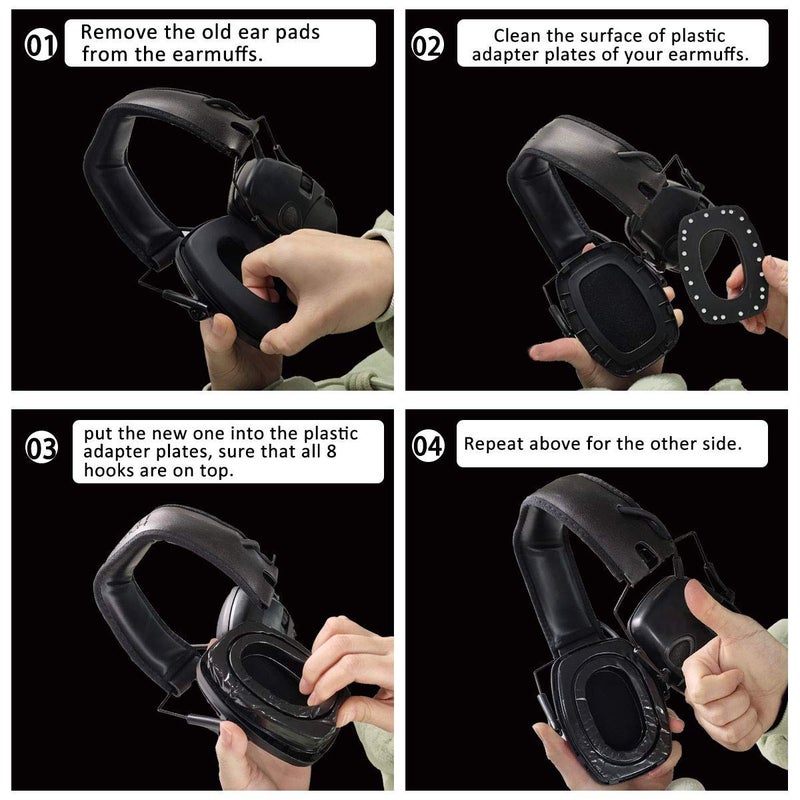 01 Remove the old ear pads from the earmuffs.

02 Clean the surface of plastic adapter plates of your earmuffs.

03 put the new one into the plastic adapter plates, sure that all 8 hooks are on top.

04 Repeat above for the other side.