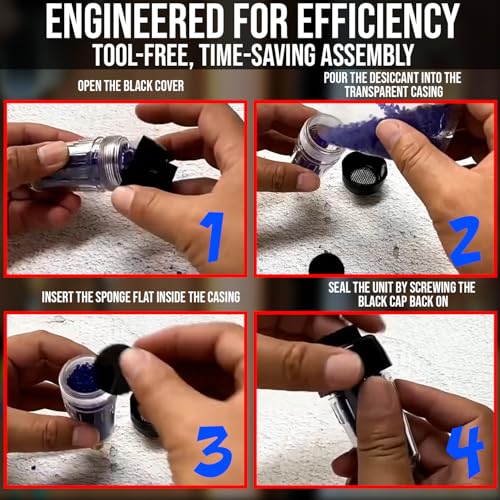 ENGINEERED FOR EFFICIENCY
TOOL-FREE, TIME-SAVING ASSEMBLY

OPEN THE BLACK COVER

1

POUR THE DESICCANT INTO THE TRANSPARENT CASING

2

INSERT THE SPONGE FLAT INSIDE THE CASING

3

SEAL THE UNIT BY SCREWING THE BLACK CAP BACK ON

4