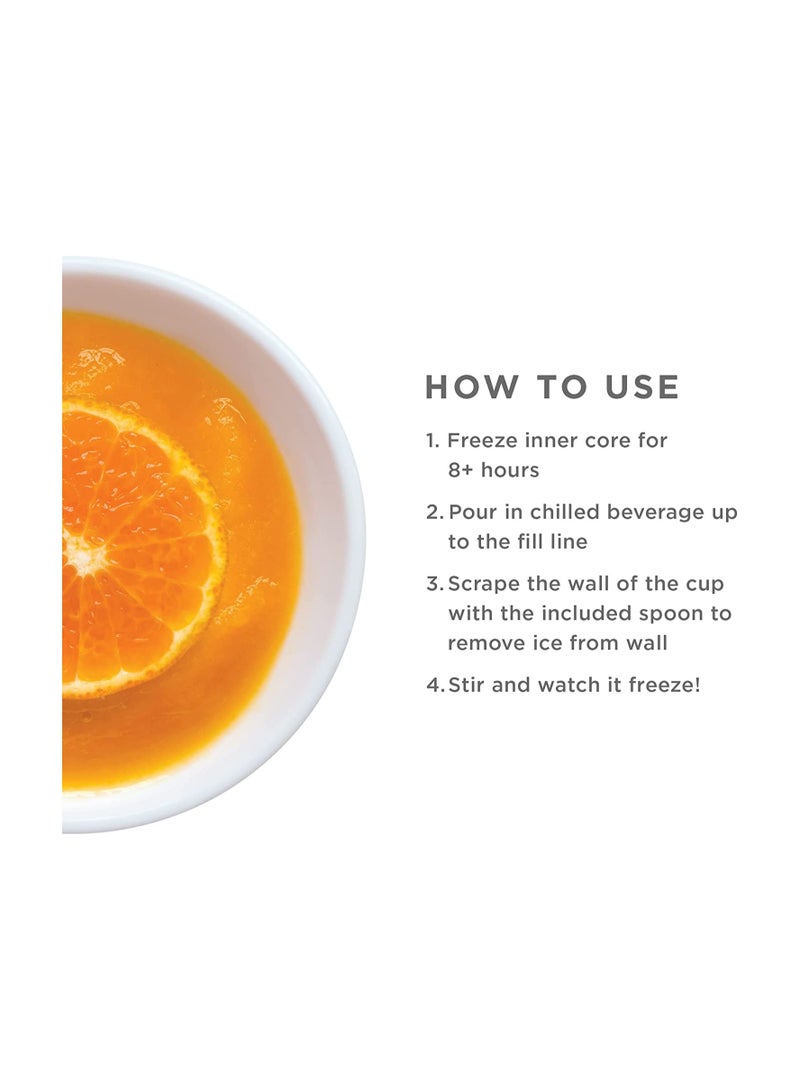 HOW TO USE

1. Freeze inner core for 8+ hours

2. Pour in chilled beverage up to the fill line

3. Scrape the wall of the cup with the included spoon to remove ice from wall

4. Stir and watch it freeze!