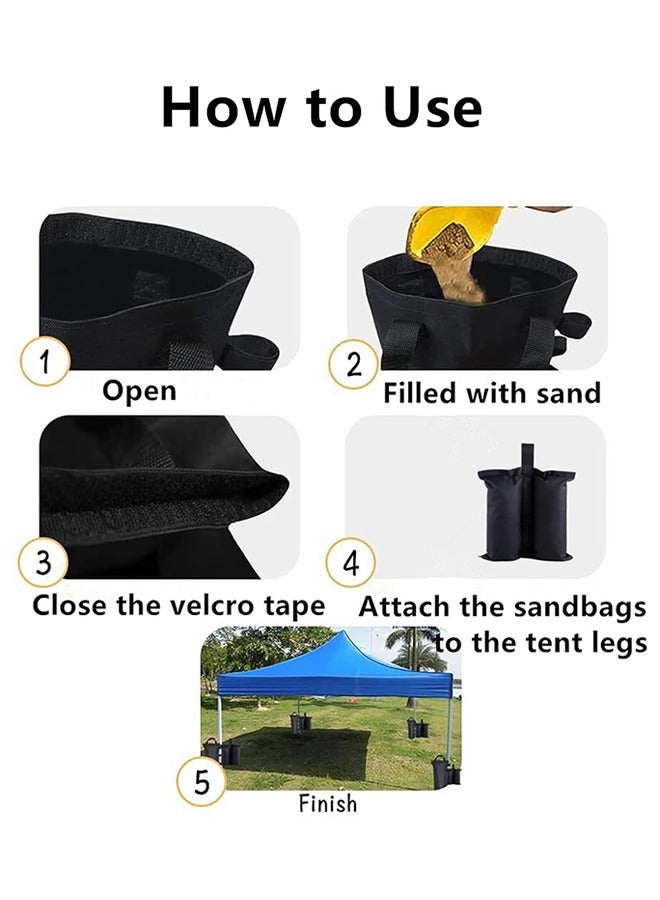 How to Use

1
Open

2
Filled with sand

3
Close the velcro tape

4
Attach the sandbags to the tent legs

5
Finish