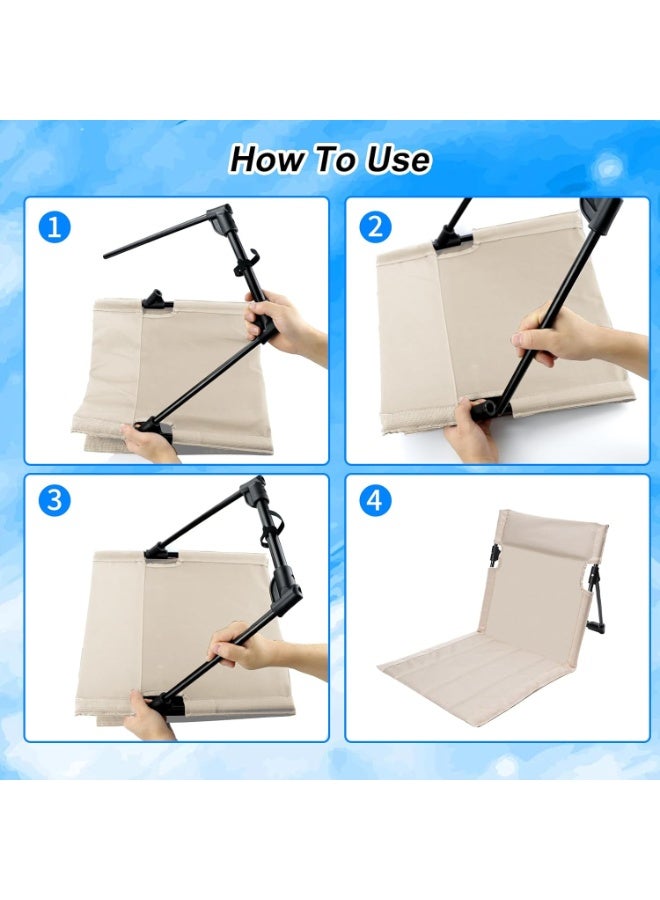 How To Use

1

2

3

4