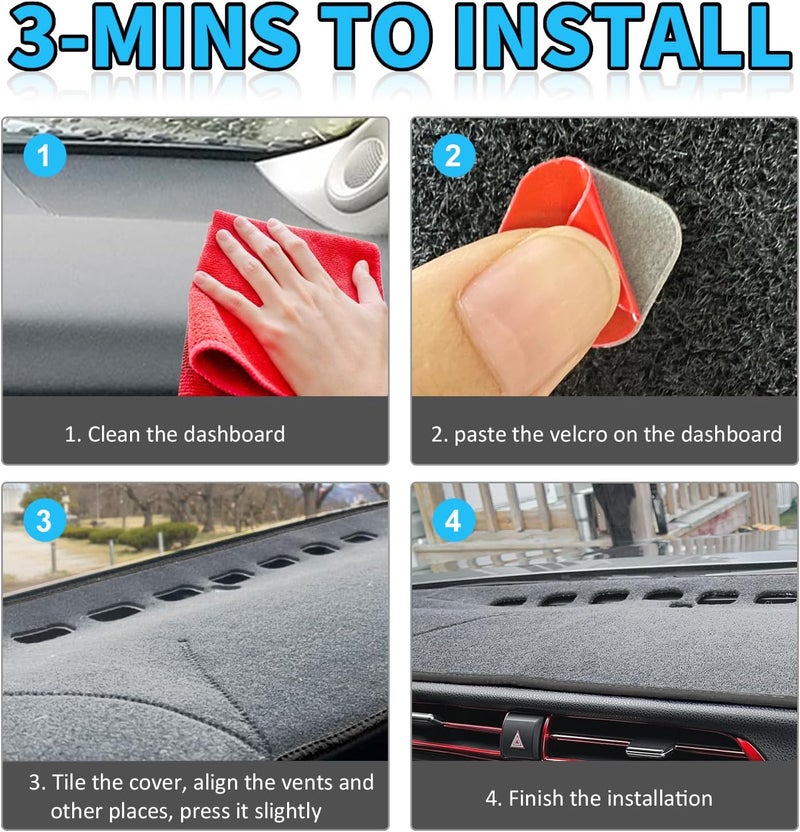 3-MINS TO INSTALL

1

1. Clean the dashboard

2

2. paste the velcro on the dashboard

3

3. Tile the cover, align the vents and other places, press it slightly

4

4. Finish the installation