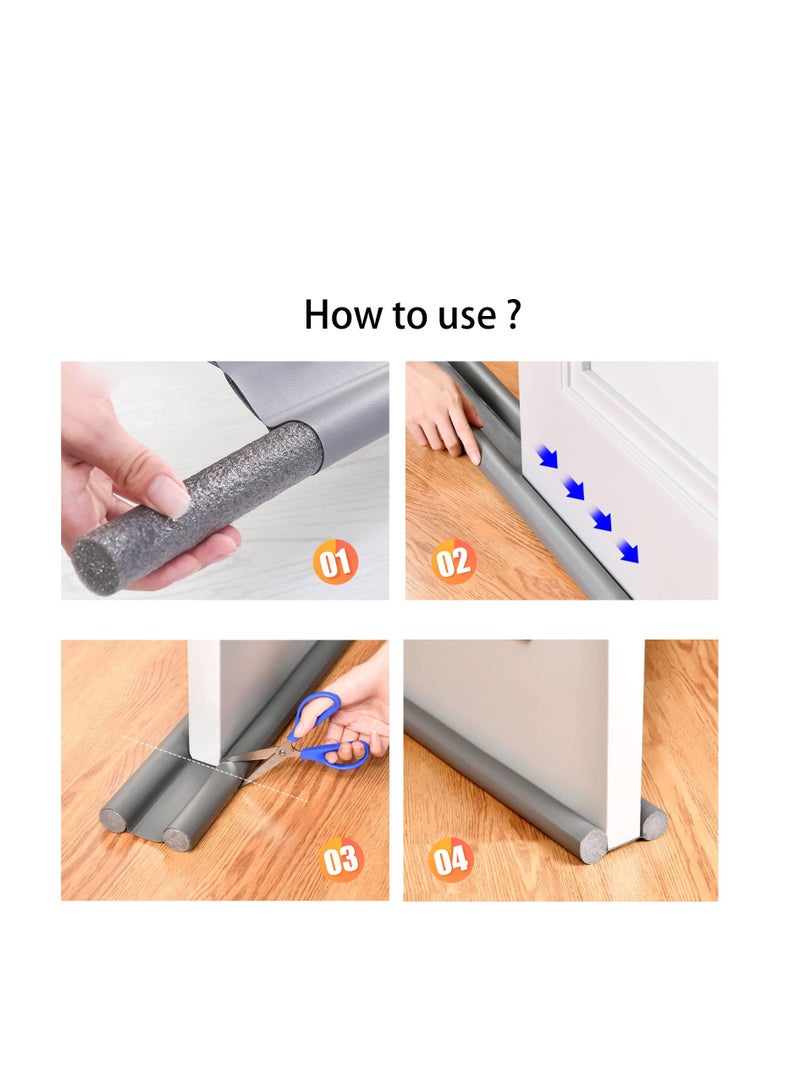 How to use ?

01

02

03

04