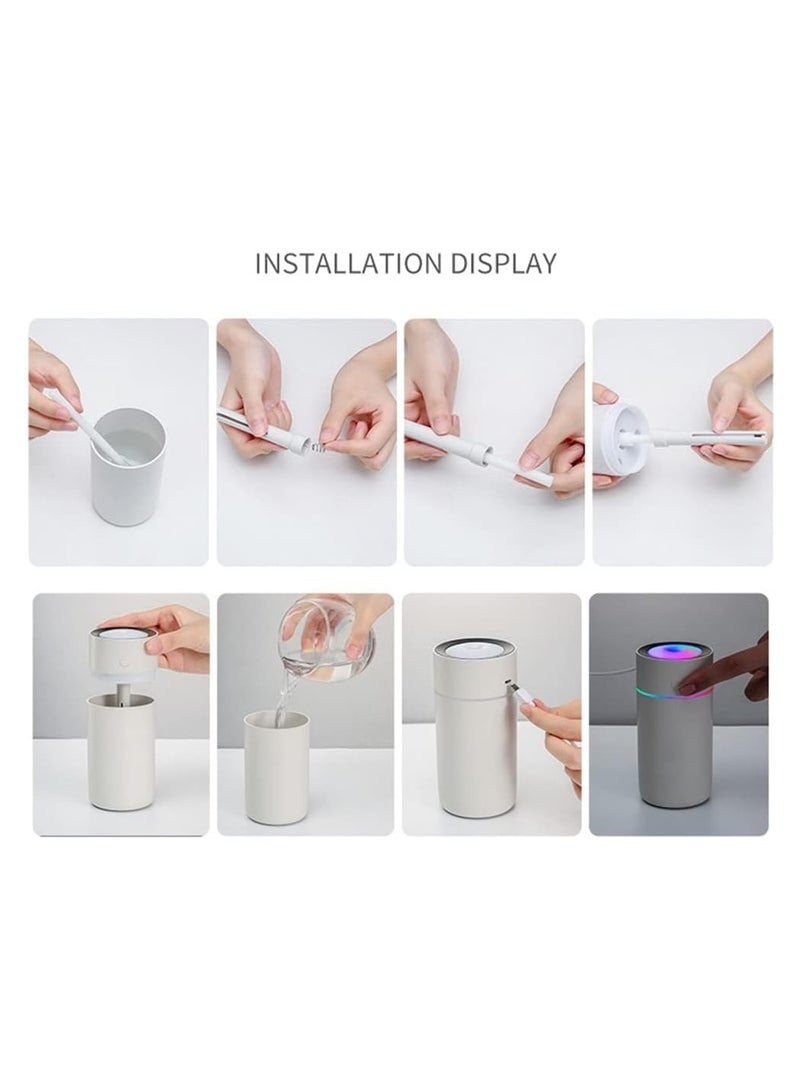 INSTALLATION DISPLAY