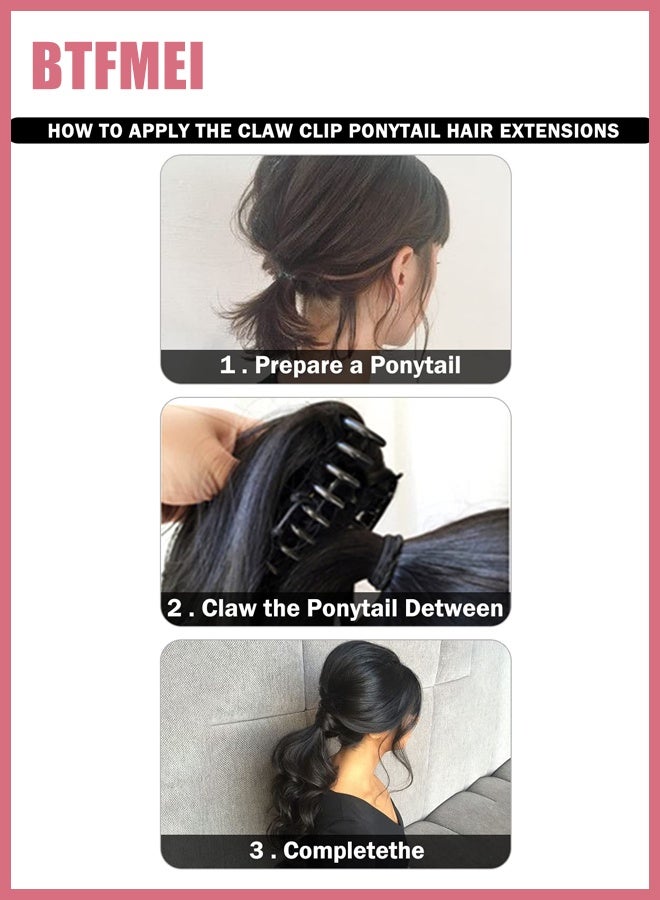 BTFMEI

HOW TO APPLY THE CLAW CLIP PONYTAIL HAIR EXTENSIONS

1 . Prepare a Ponytail

2 . Claw the Ponytail Detween

3 . Completethe