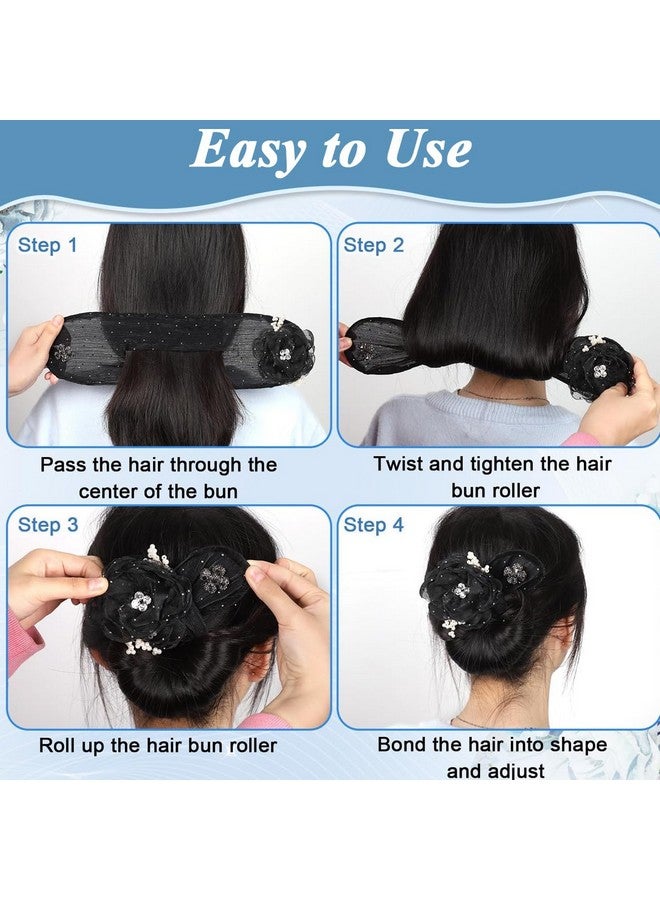 Easy to Use

Step 1

Pass the hair through the center of the bun

Step 2

Twist and tighten the hair bun roller

Step 3

Roll up the hair bun roller

Step 4

Bond the hair into shape and adjust