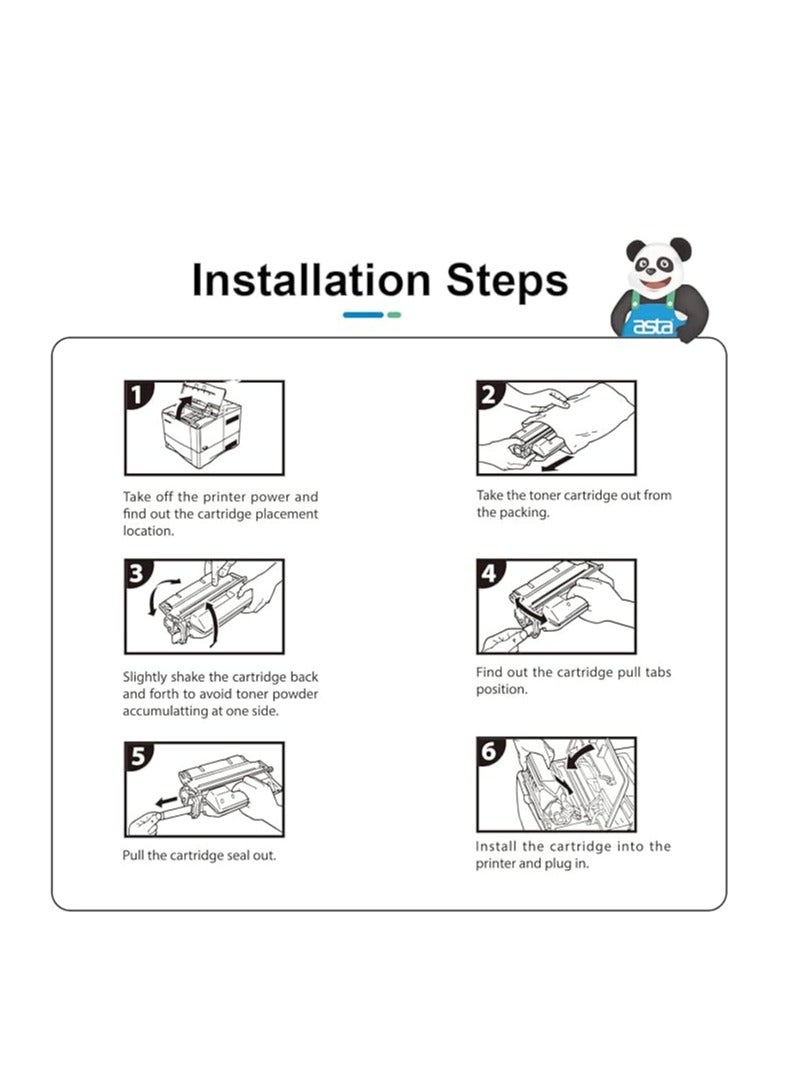 Installation Steps

asta

1

Take off the printer power and find out the cartridge placement location.

2

Take the toner cartridge out from the packing.

3

Slightly shake the cartridge back and forth to avoid toner powder accumulatting at one side.

4

Find out the cartridge pull tabs position.

5

Pull the cartridge seal out.

6

Install the cartridge into the printer and plug in.