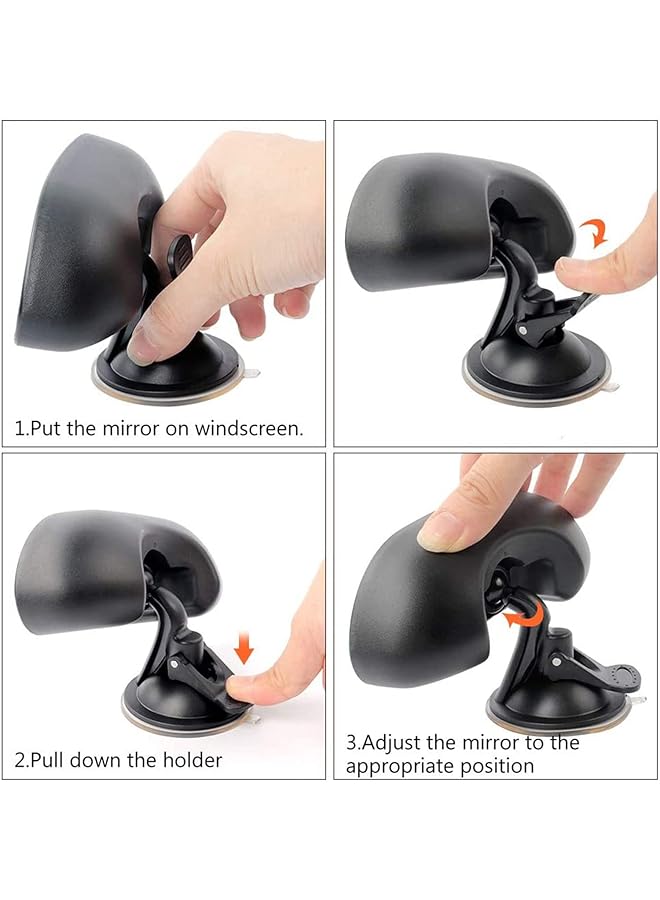 1.Put the mirror on windscreen.

2.Pull down the holder

3.Adjust the mirror to the appropriate position