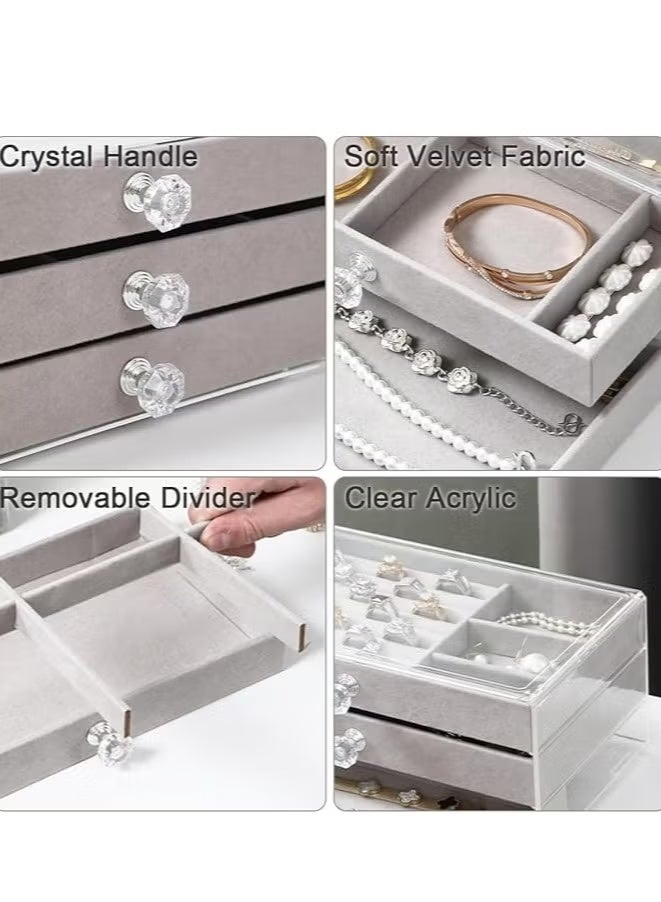 Crystal Handle

Soft Velvet Fabric

Removable Divider

Clear Acrylic