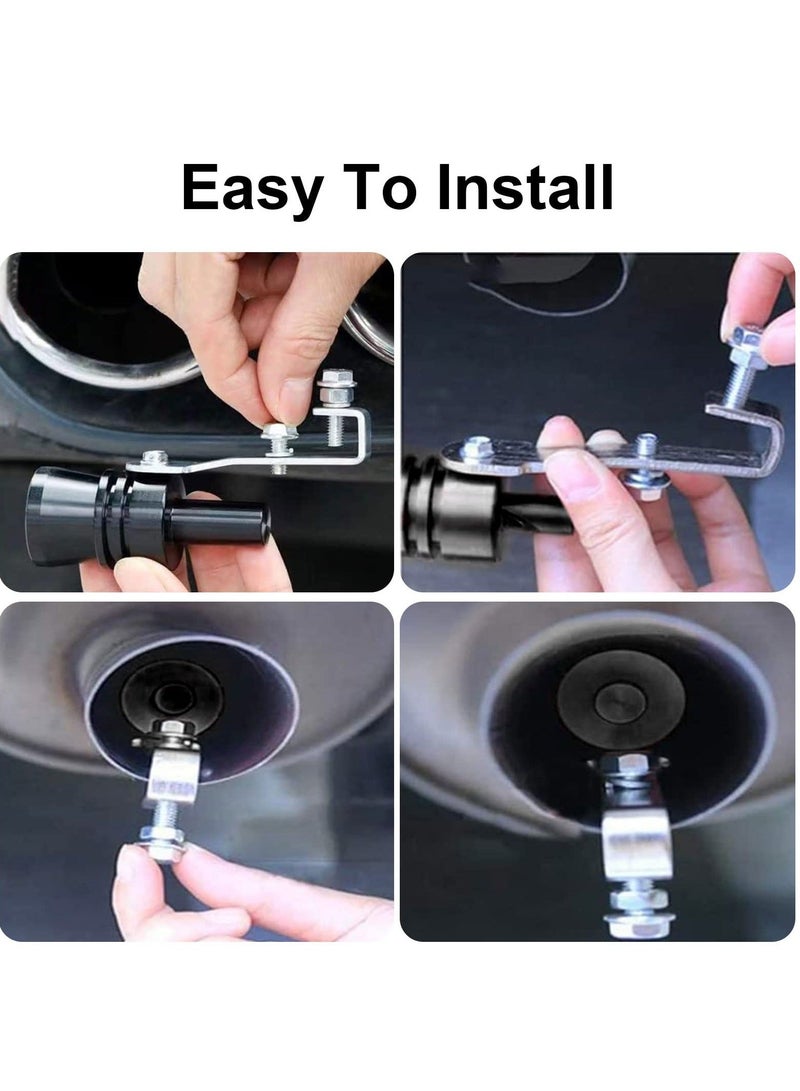 Easy To Install