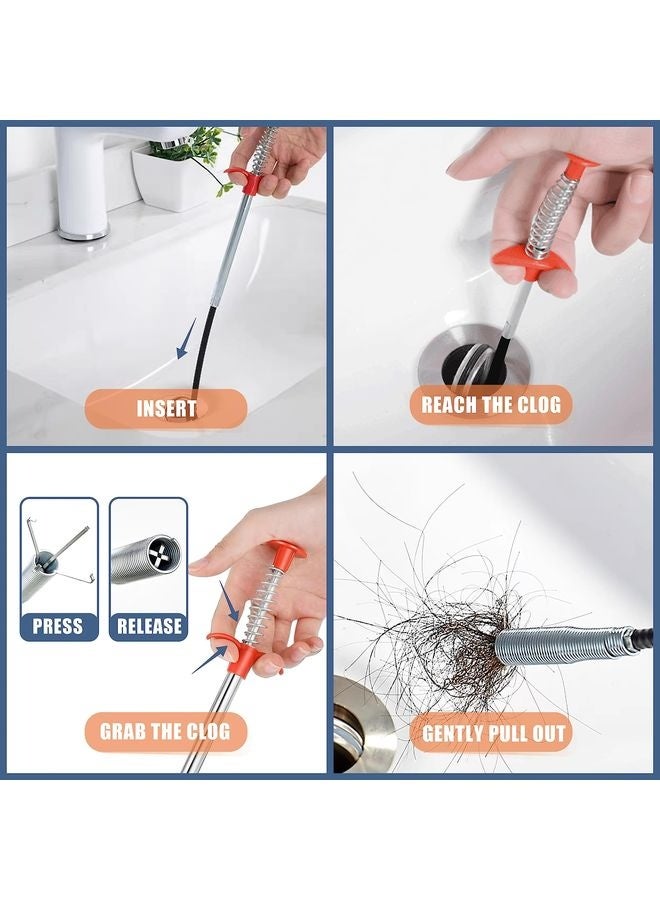 INSERT

REACH THE CLOG

PRESS

RELEASE

GRAB THE CLOG

GENTLY PULL OUT