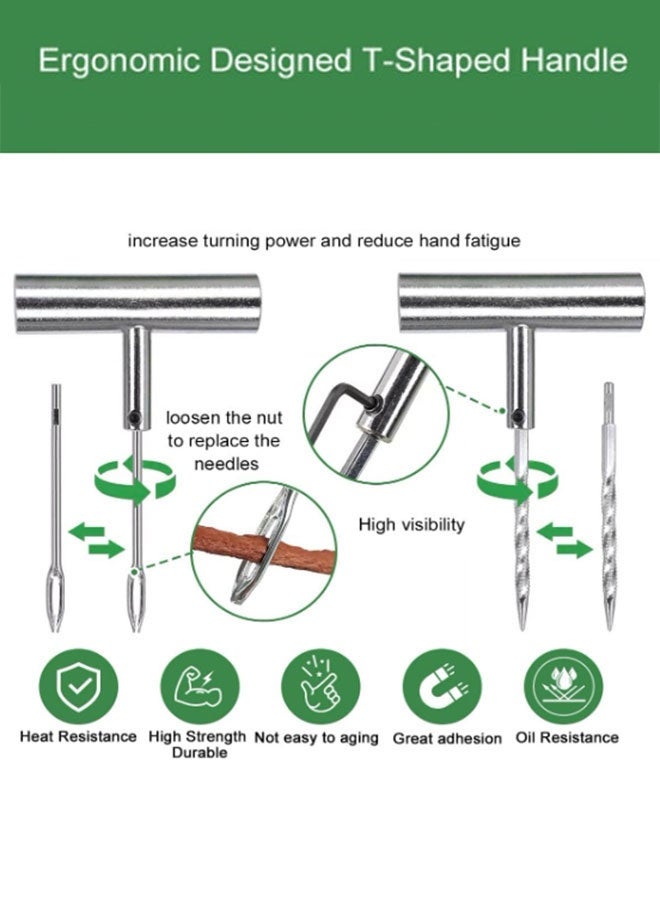 Ergonomic Designed T-Shaped Handle

increase turning power and reduce hand fatigue

loosen the nut to replace the needles

High visibility

Heat Resistance

High Strength Durable

Not easy to aging

Great adhesion

Oil Resistance