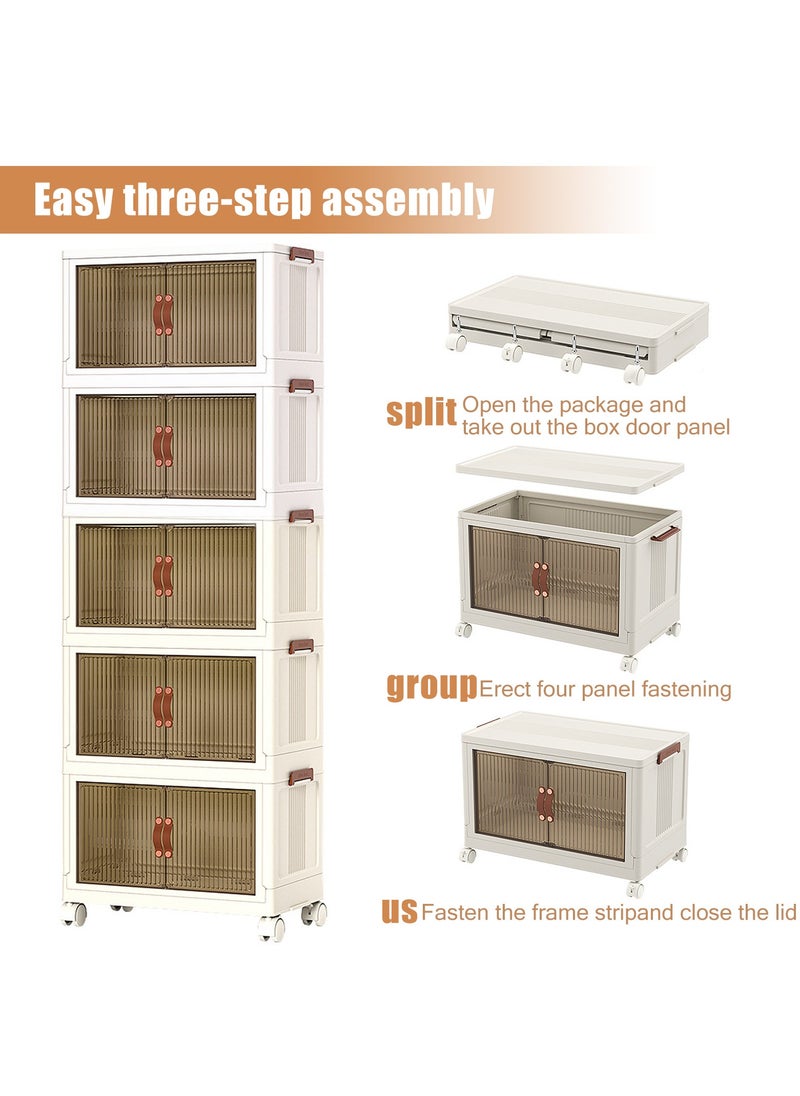 Easy three-step assembly

split Open the package and take out the box door panel

group Erect four panel fastening

us Fasten the frame stripand close the lid