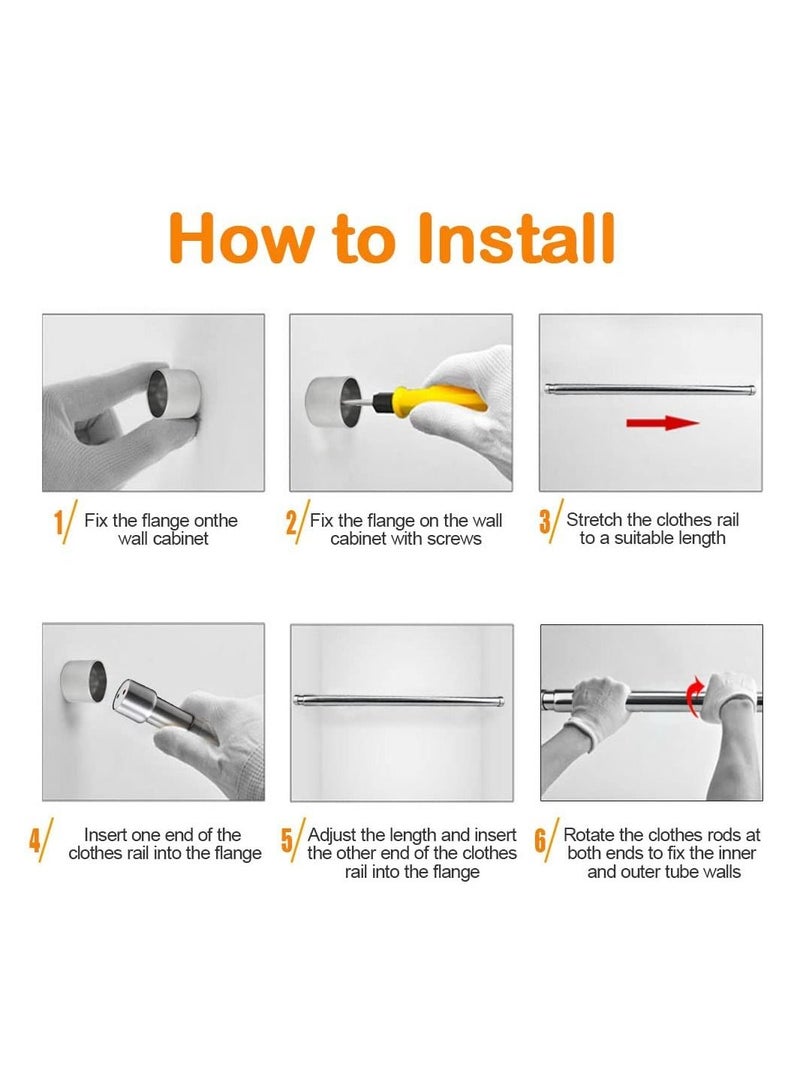 How to Install

1/ Fix the flange onthe wall cabinet

2/ Fix the flange on the wall cabinet with screws

3/ Stretch the clothes rail to a suitable length

4/ Insert one end of the clothes rail into the flange

5/ Adjust the length and insert the other end of the clothes rail into the flange

6/ Rotate the clothes rods at both ends to fix the inner and outer tube walls