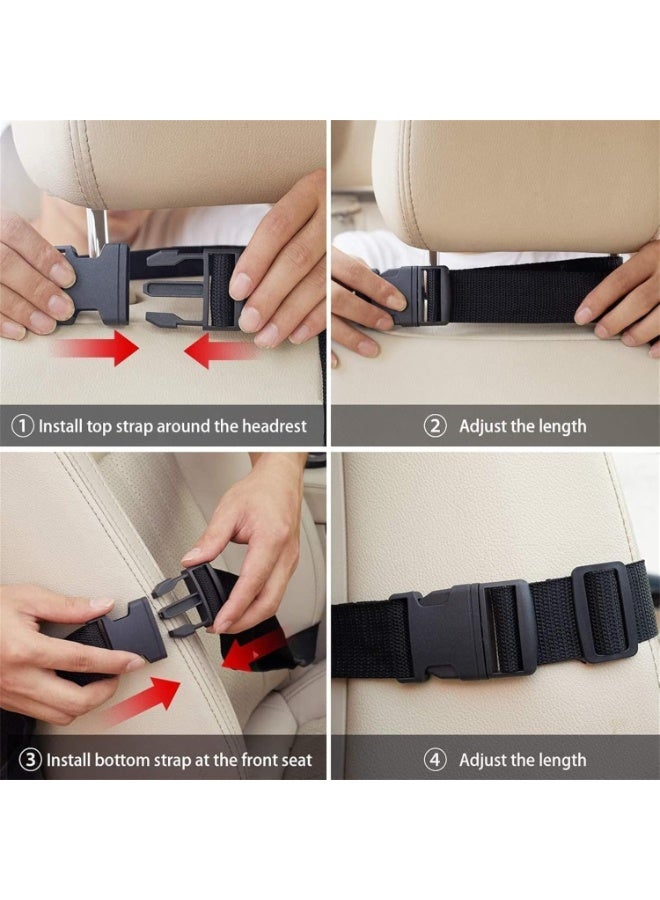 ① Install top strap around the headrest

② Adjust the length

③ Install bottom strap at the front seat

④ Adjust the length