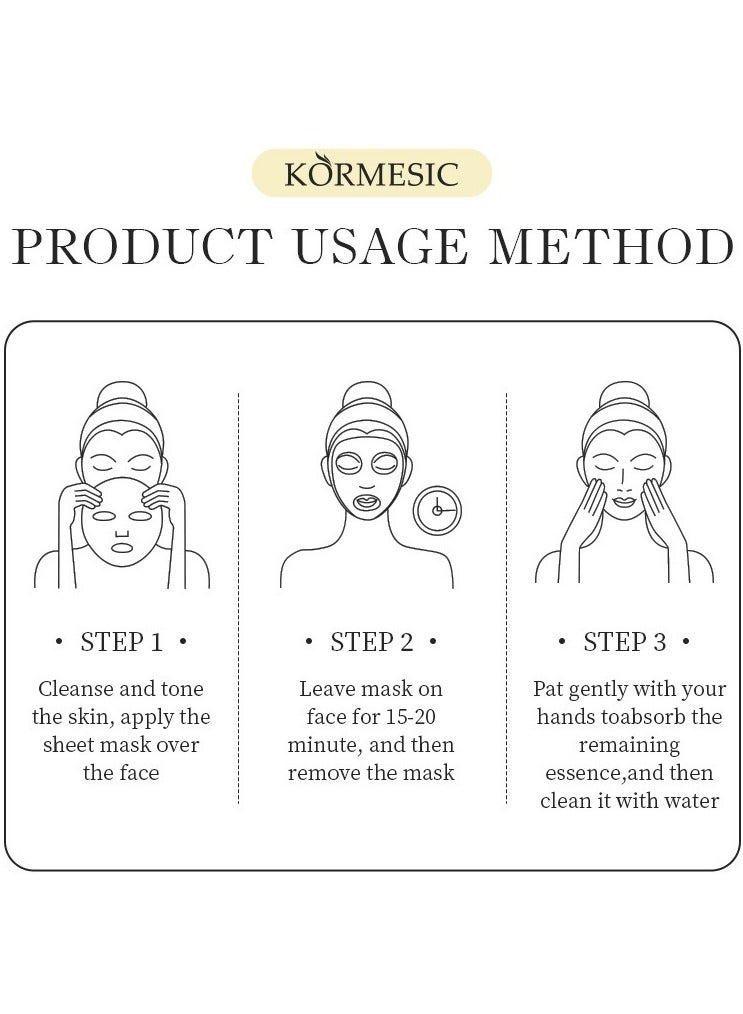 KORMESIC

PRODUCT USAGE METHOD

• STEP 1 •

Cleanse and tone the skin, apply the sheet mask over the face

• STEP 2 •

Leave mask on face for 15-20 minute, and then remove the mask

• STEP 3 •

Pat gently with your hands toabsorb the remaining essence,and then clean it with water