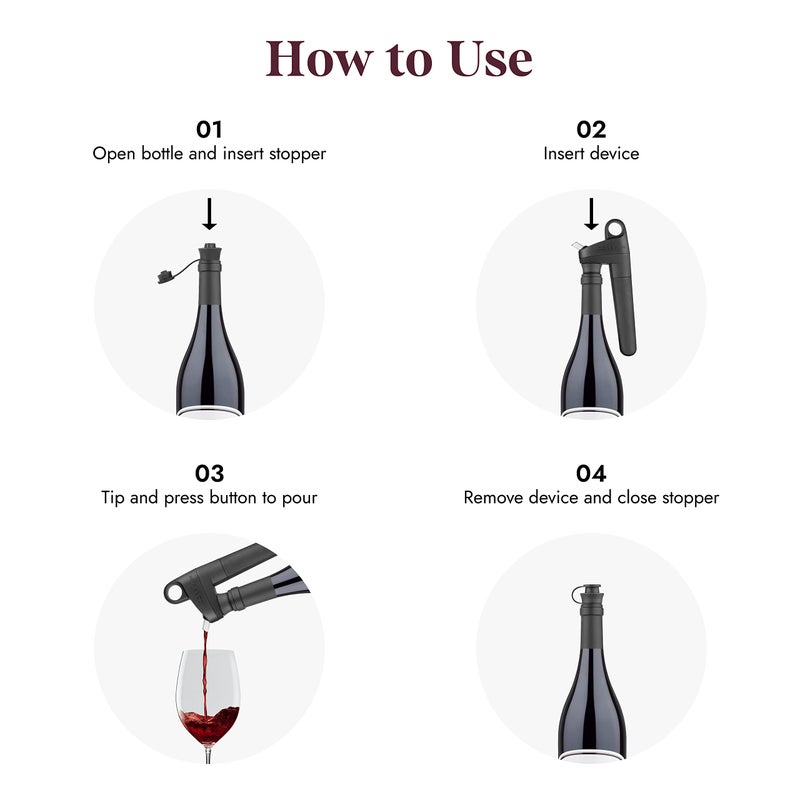 How to Use

01
Open bottle and insert stopper

02
Insert device

03
Tip and press button to pour

04
Remove device and close stopper