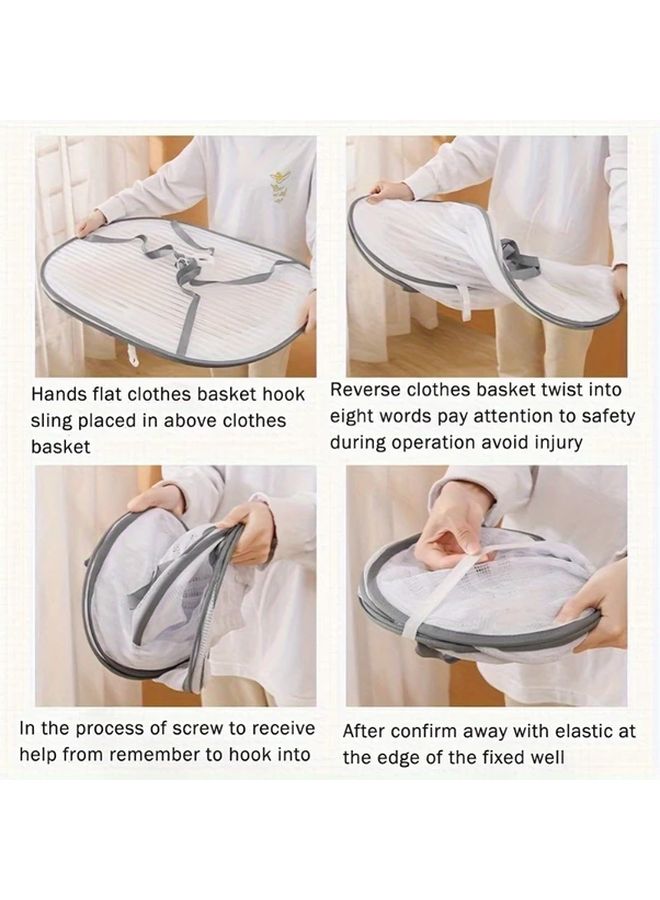 Hands flat clothes basket hook sling placed in above clothes basket

Reverse clothes basket twist into eight words pay attention to safety during operation avoid injury

In the process of screw to receive help from remember to hook into

After confirm away with elastic at the edge of the fixed well