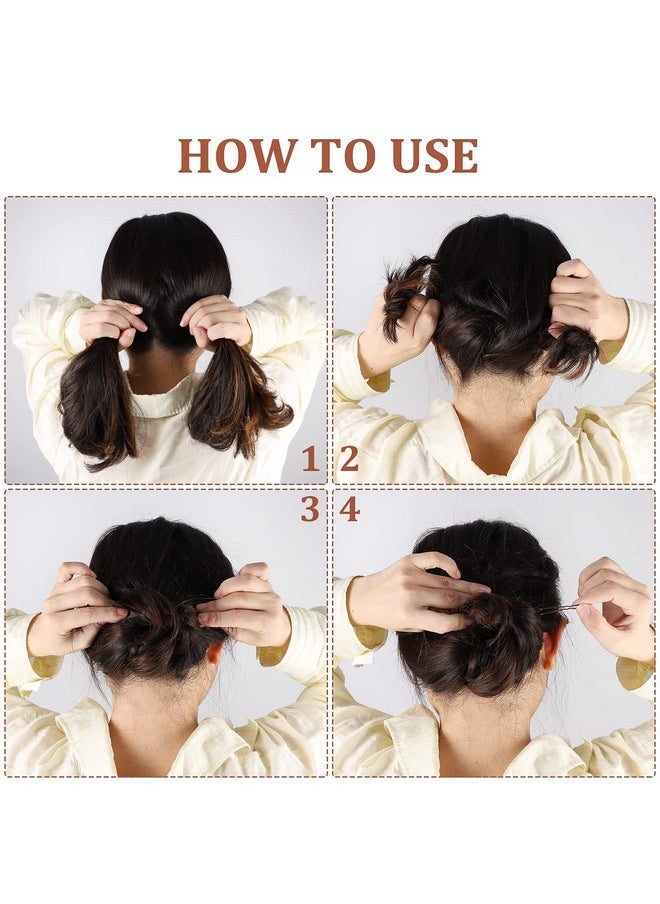 HOW TO USE

1

2

3

4