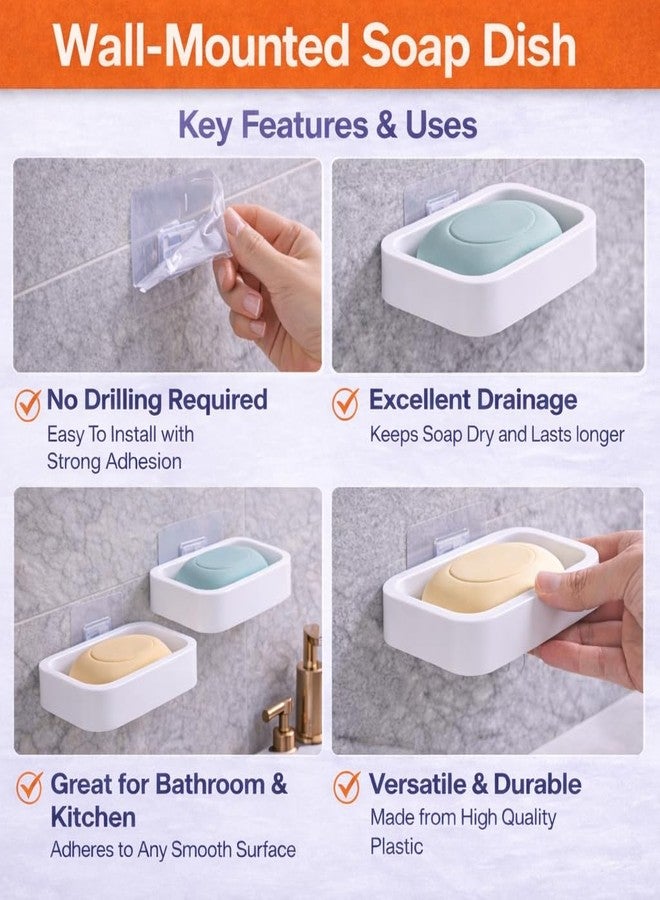 Wall-Mounted Soap Dish

Key Features & Uses

No Drilling Required
Easy To Install with Strong Adhesion

Excellent Drainage
Keeps Soap Dry and Lasts longer

Great for Bathroom & Kitchen
Adheres to Any Smooth Surface

Versatile & Durable
Made from High Quality Plastic