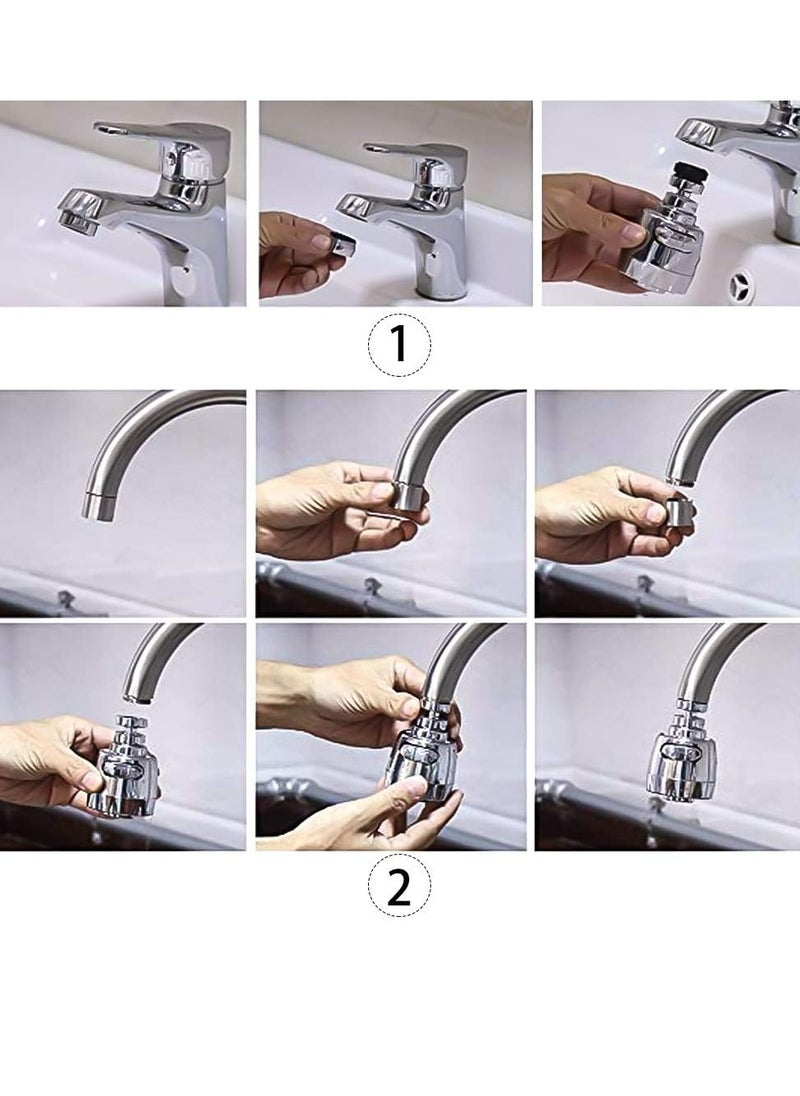 1

2