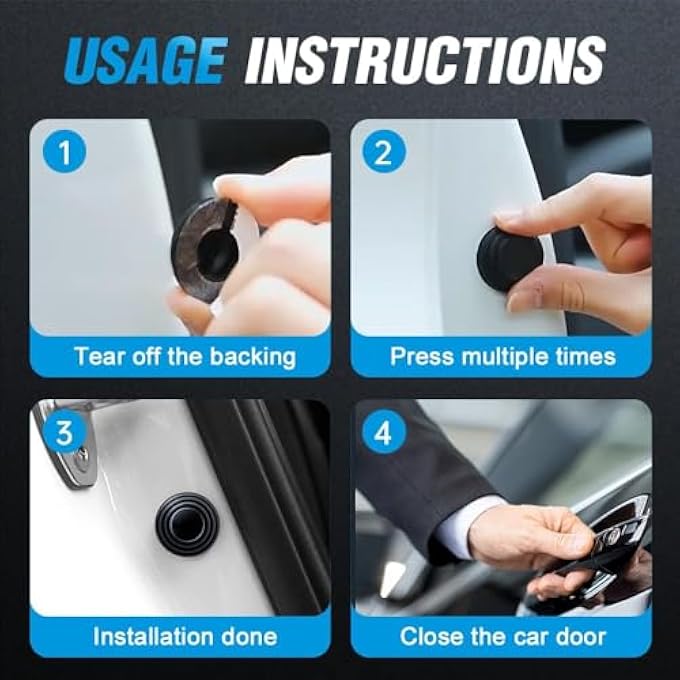 USAGE INSTRUCTIONS

1
Tear off the backing

2
Press multiple times

3
Installation done

4
Close the car door