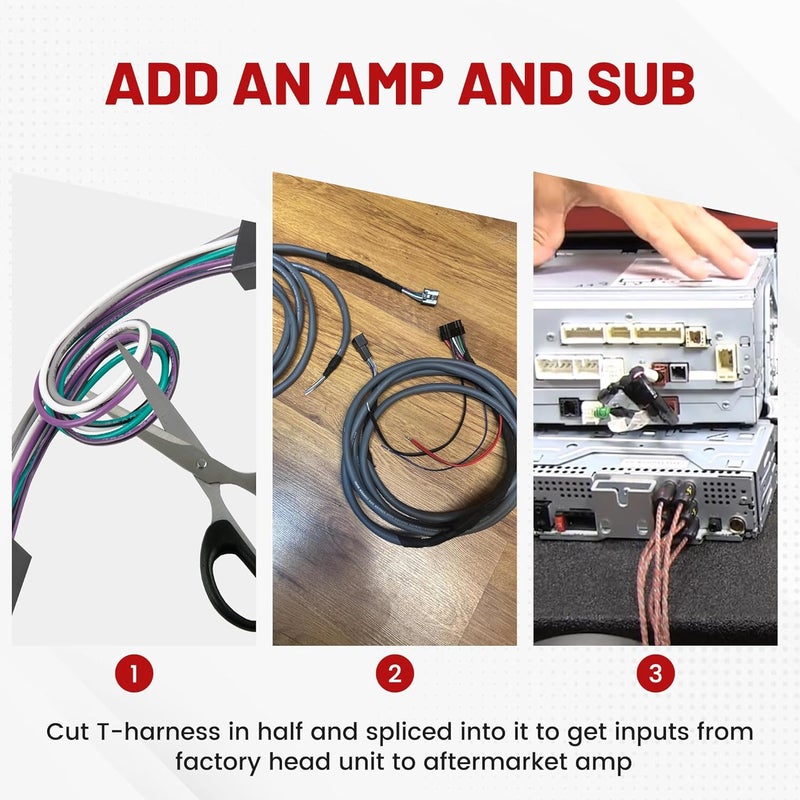 ADD AN AMP AND SUB

1

2

3

Cut T-harness in half and spliced into it to get inputs from factory head unit to aftermarket amp