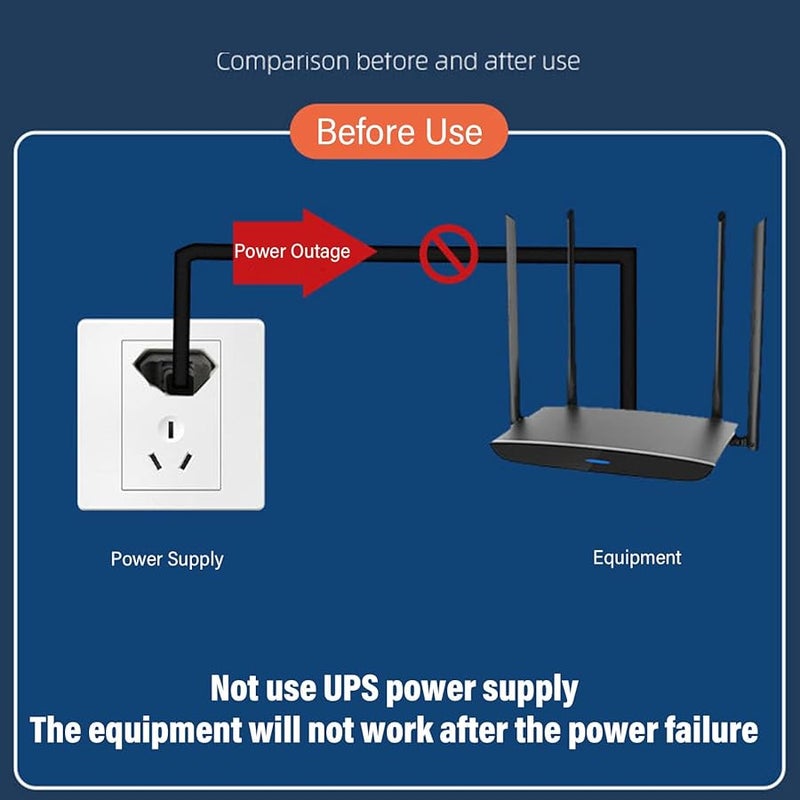 Comparison before and after use

Before Use

Power Outage

Power Supply

Equipment

Not use UPS power supply
The equipment will not work after the power failure