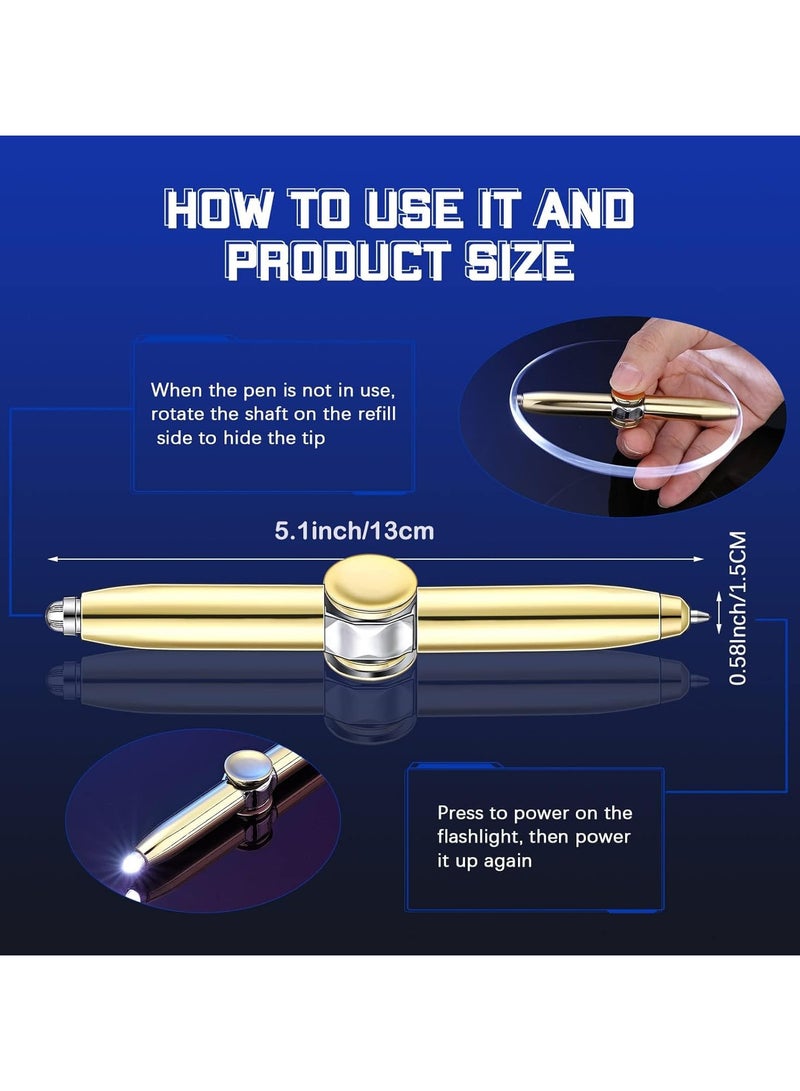 HOW TO USE IT AND PRODUCT SIZE

When the pen is not in use, rotate the shaft on the refill side to hide the tip

5.1inch/13cm

0.58Inch/1.5CM

Press to power on the flashlight, then power it up again