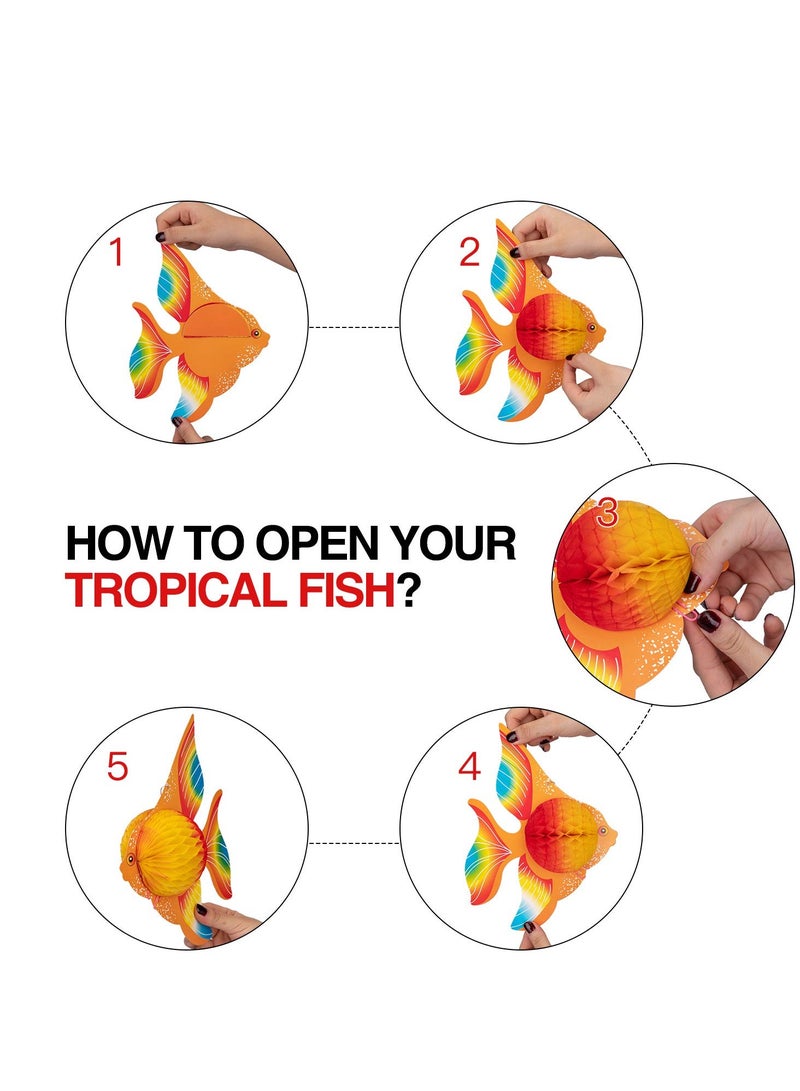 1

2

HOW TO OPEN YOUR TROPICAL FISH?

3

5

4