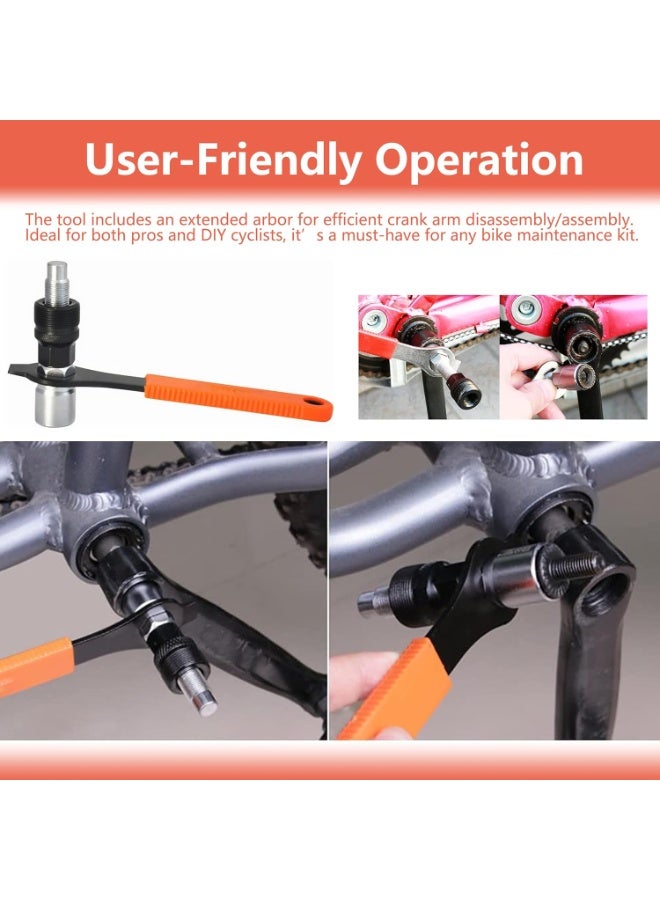 User-Friendly Operation

The tool includes an extended arbor for efficient crank arm disassembly/assembly. Ideal for both pros and DIY cyclists, it’s a must-have for any bike maintenance kit.