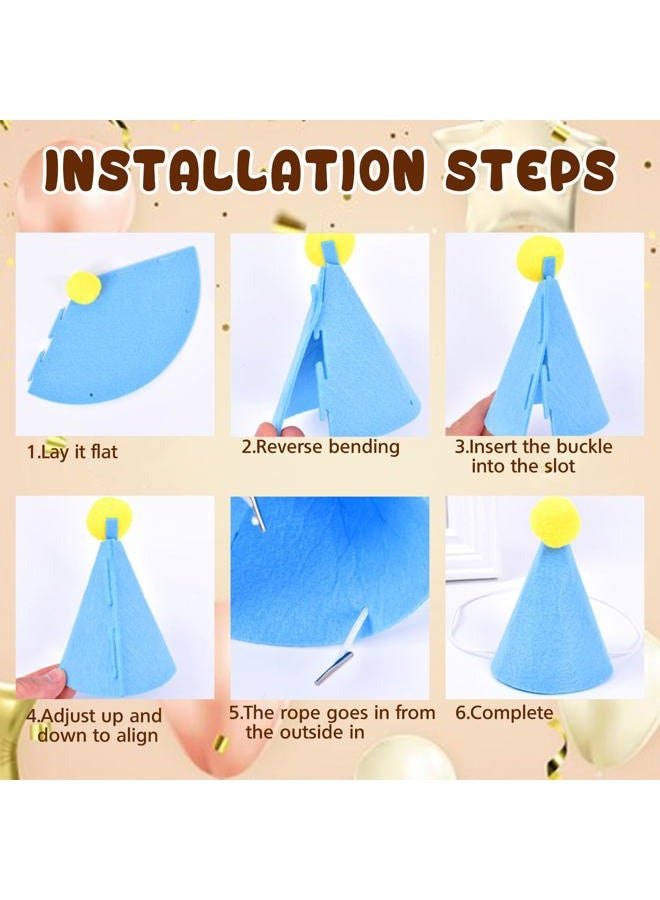 INSTALLATION STEPS

1.Lay it flat

2.Reverse bending

3.Insert the buckle into the slot

4.Adjust up and down to align

5.The rope goes in from the outside in

6.Complete