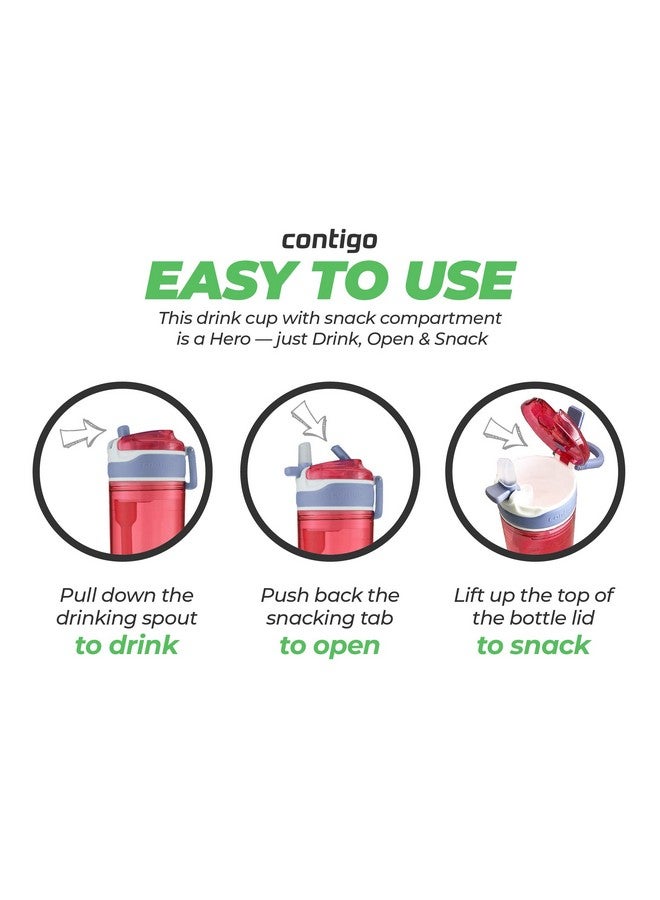 contigo

EASY TO USE

This drink cup with snack compartment is a Hero — just Drink, Open & Snack

Pull down the drinking spout
to drink

Push back the snacking tab
to open

Lift up the top of the bottle lid
to snack