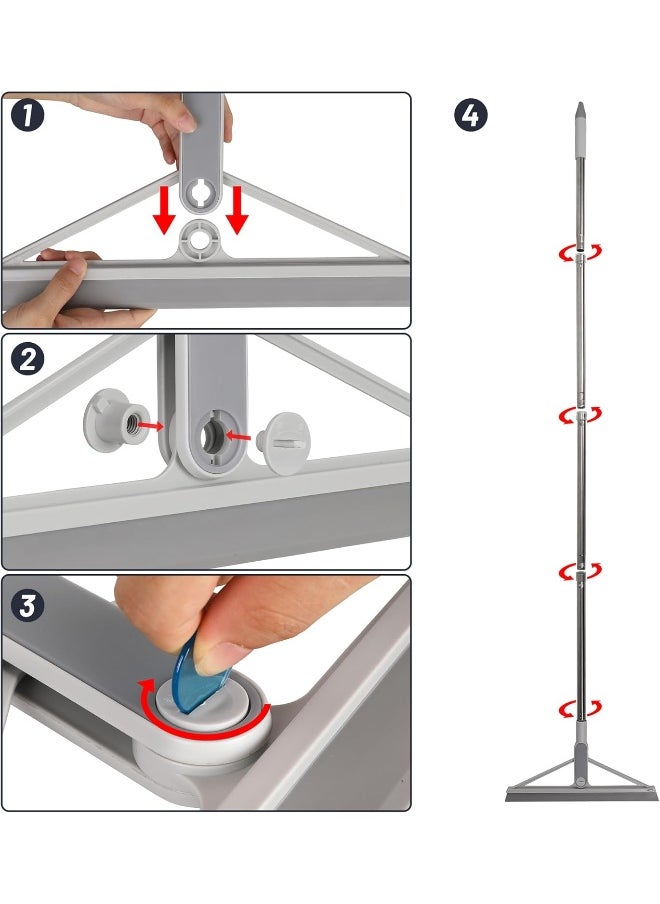 1

2

3

4