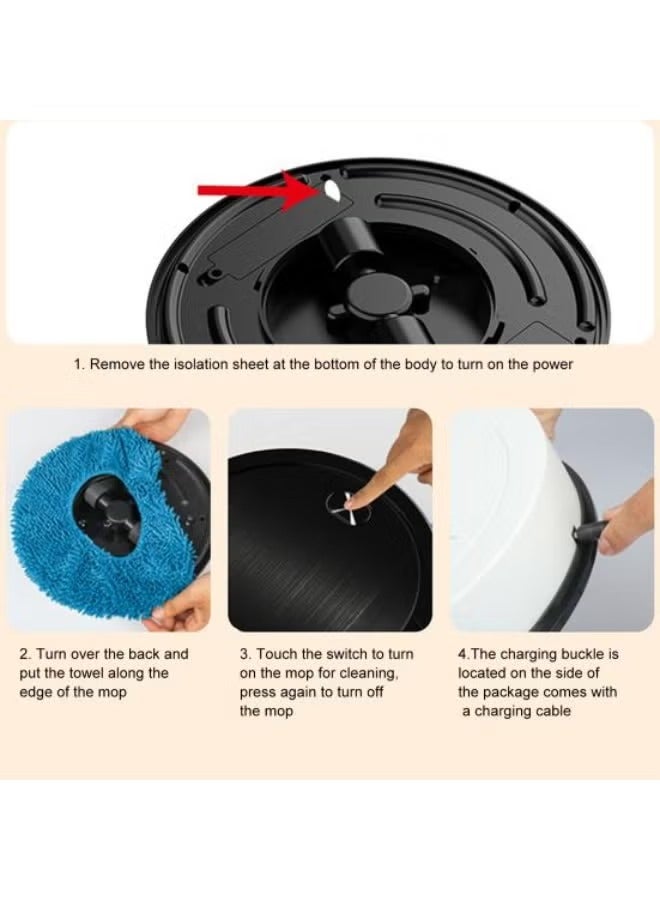 1. Remove the isolation sheet at the bottom of the body to turn on the power

2. Turn over the back and put the towel along the edge of the mop

3. Touch the switch to turn on the mop for cleaning, press again to turn off the mop

4.The charging buckle is located on the side of the package comes with a charging cable