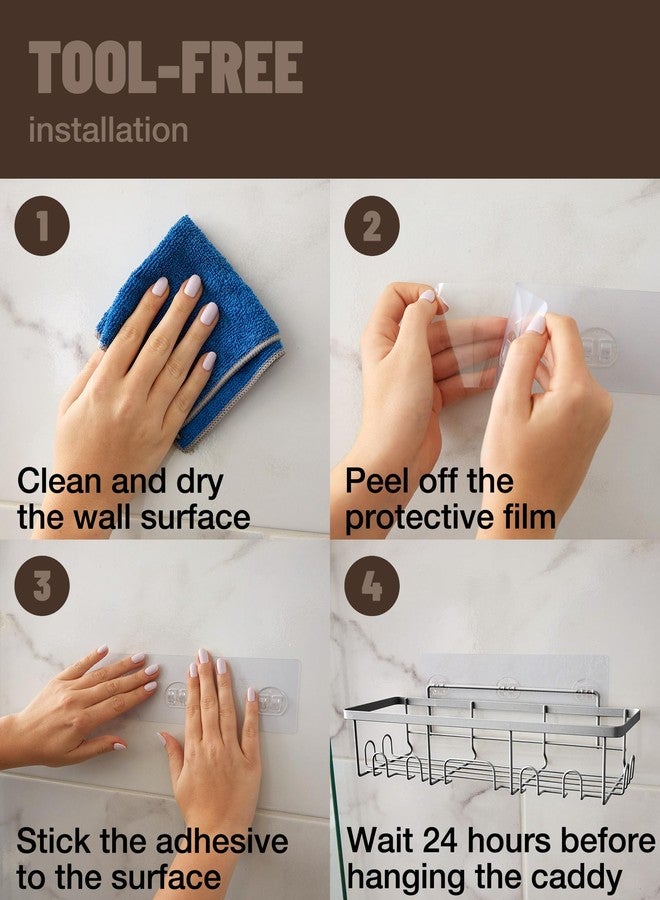 TOOL-FREE
installation

1
Clean and dry the wall surface

2
Peel off the protective film

3
Stick the adhesive to the surface

4
Wait 24 hours before hanging the caddy