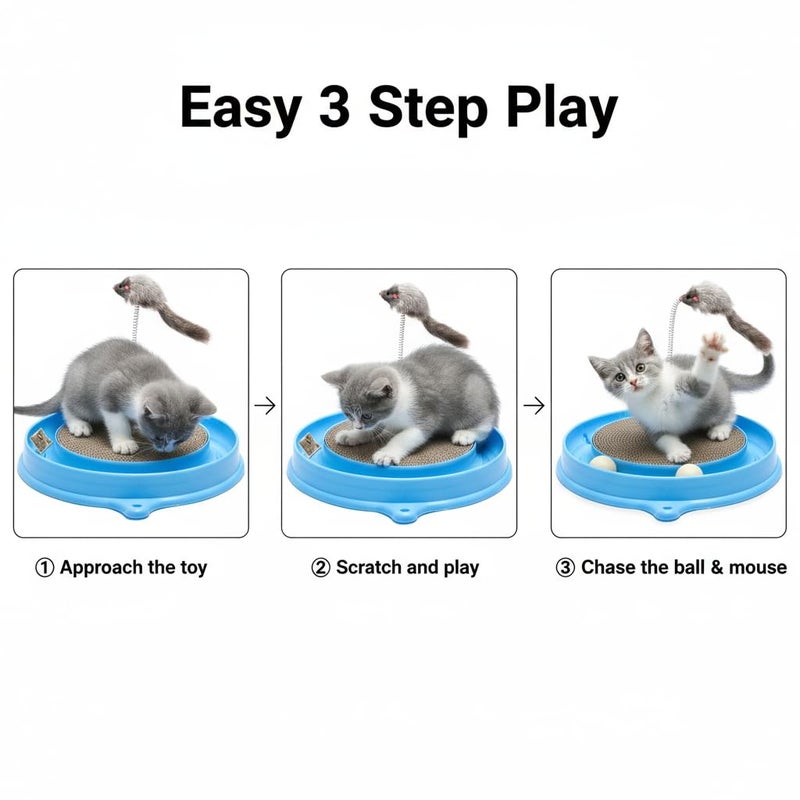 Easy 3 Step Play

→ →

① Approach the toy

② Scratch and play

③ Chase the ball & mouse