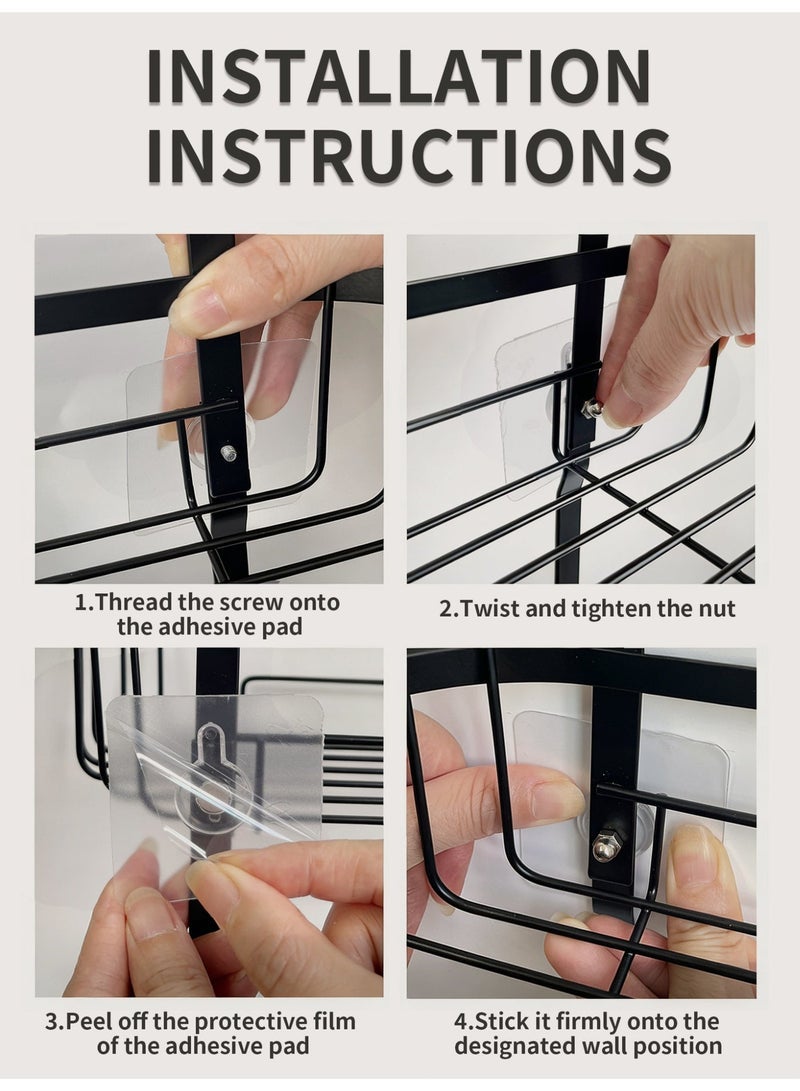 INSTALLATION INSTRUCTIONS

1.Thread the screw onto the adhesive pad

2.Twist and tighten the nut

3.Peel off the protective film of the adhesive pad

4.Stick it firmly onto the designated wall position