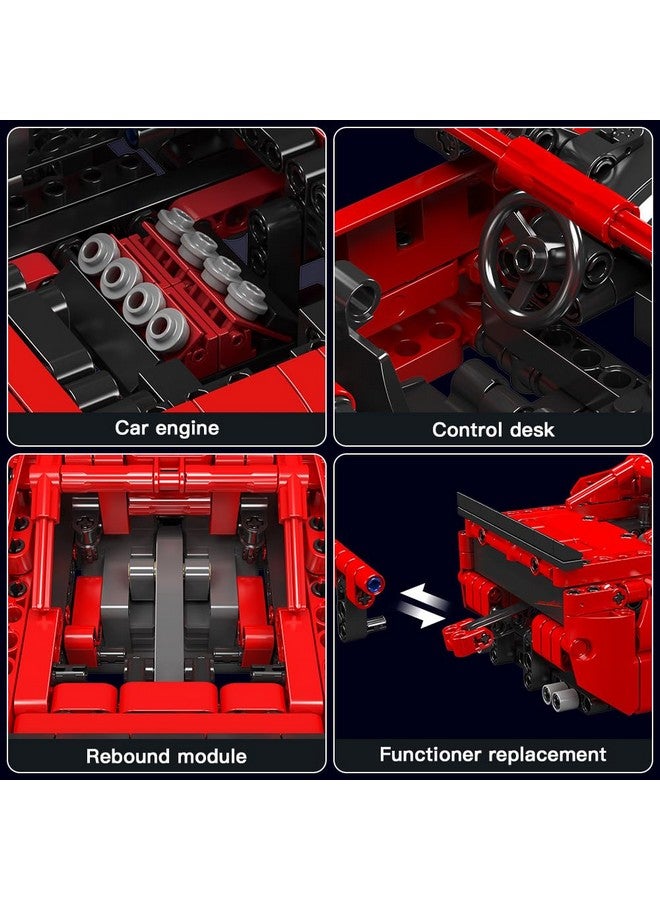 Car engine

Control desk

Rebound module

Functioner replacement