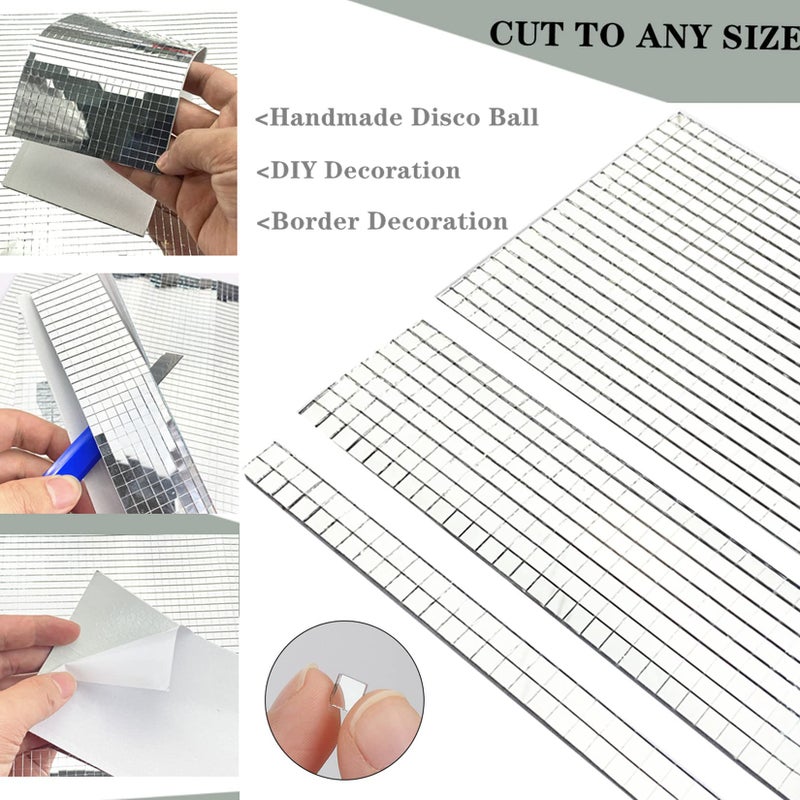 CUT TO ANY SIZE

<Handmade Disco Ball

<DIY Decoration

<Border Decoration