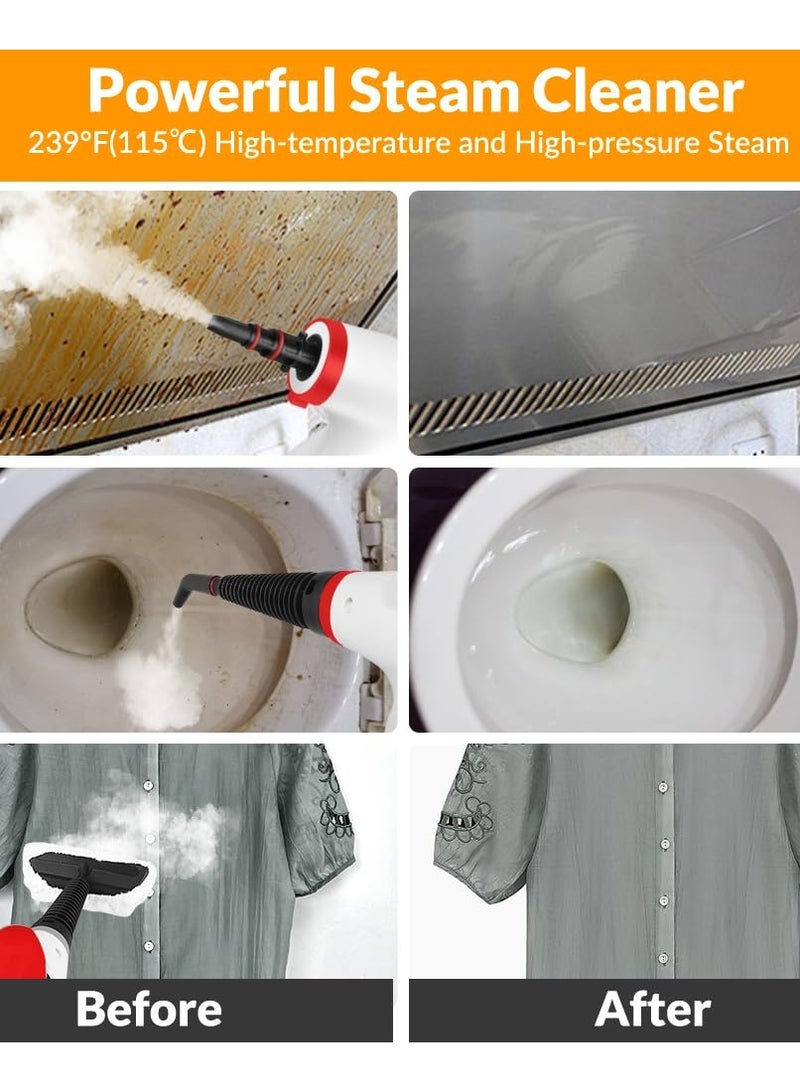 Powerful Steam Cleaner
239°F(115℃) High-temperature and High-pressure Steam

Before

After