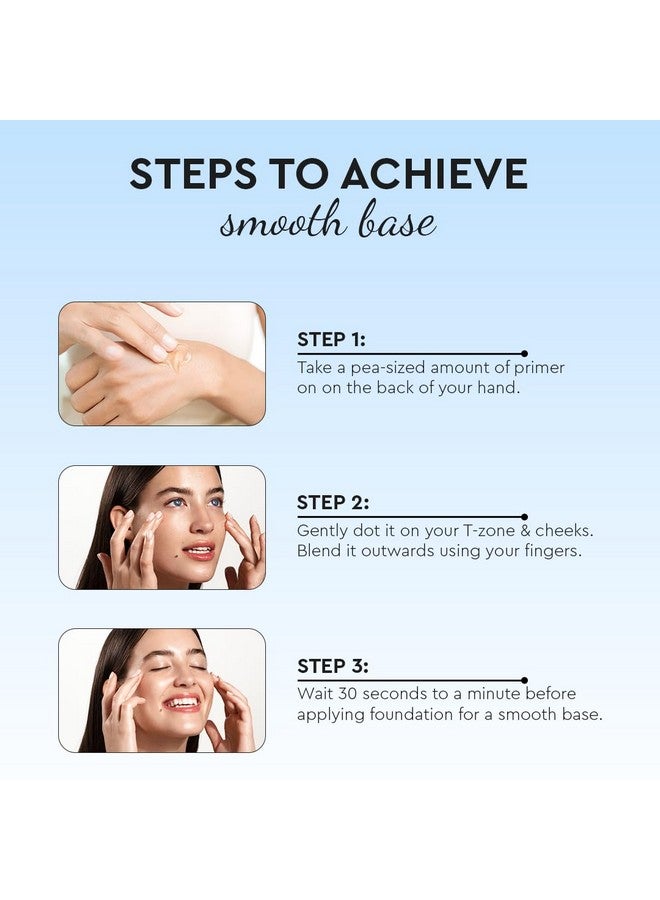 STEPS TO ACHIEVE
smooth base

STEP 1:
Take a pea-sized amount of primer on on the back of your hand.

STEP 2:
Gently dot it on your T-zone & cheeks. Blend it outwards using your fingers.

STEP 3:
Wait 30 seconds to a minute before applying foundation for a smooth base.