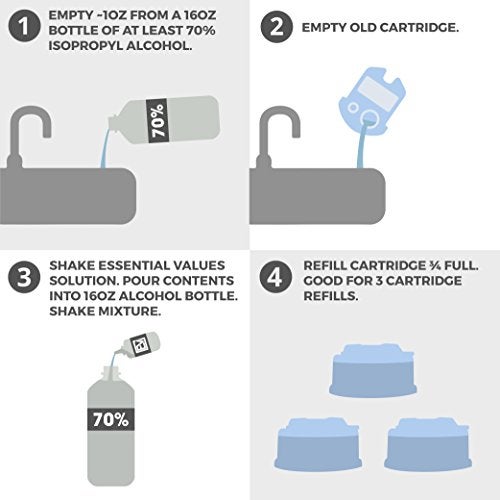 1 EMPTY ~1OZ FROM A 16OZ BOTTLE OF AT LEAST 70% ISOPROPYL ALCOHOL.

70%

2 EMPTY OLD CARTRIDGE.

3 SHAKE ESSENTIAL VALUES SOLUTION. POUR CONTENTS INTO 16OZ ALCOHOL BOTTLE. SHAKE MIXTURE.

70%

4 REFILL CARTRIDGE ¾ FULL. GOOD FOR 3 CARTRIDGE REFILLS.