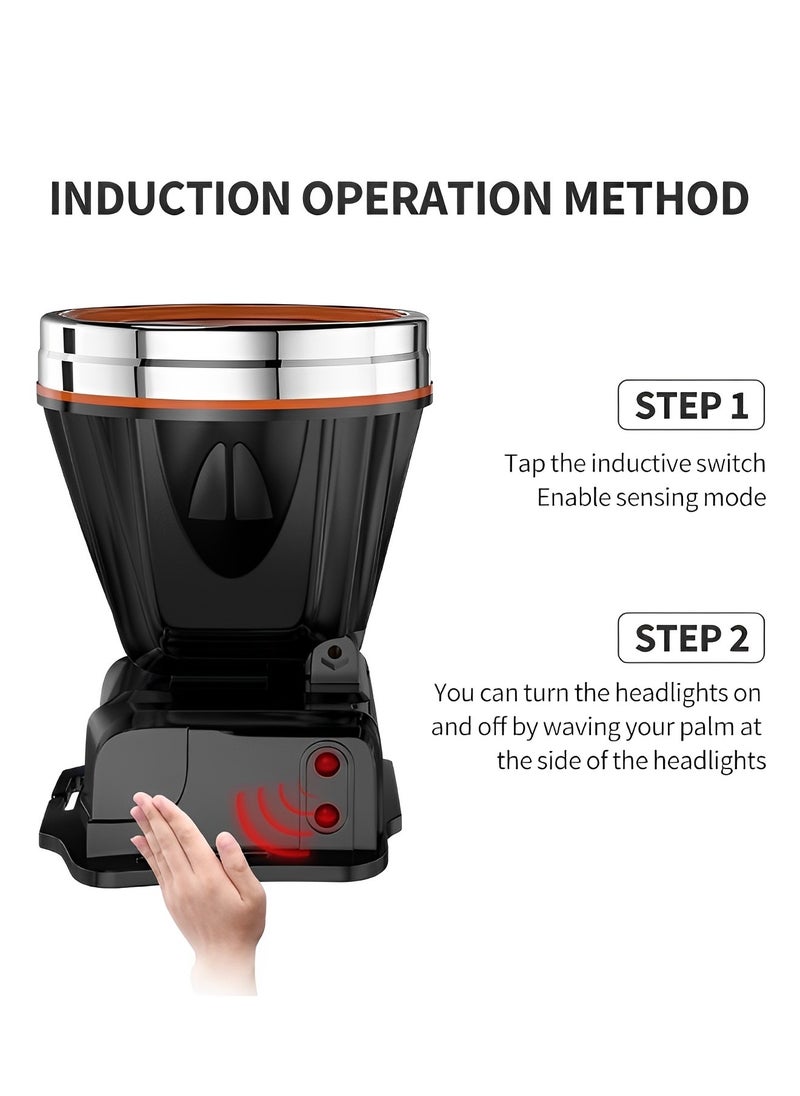 INDUCTION OPERATION METHOD

STEP 1

Tap the inductive switch
Enable sensing mode

STEP 2

You can turn the headlights on and off by waving your palm at the side of the headlights