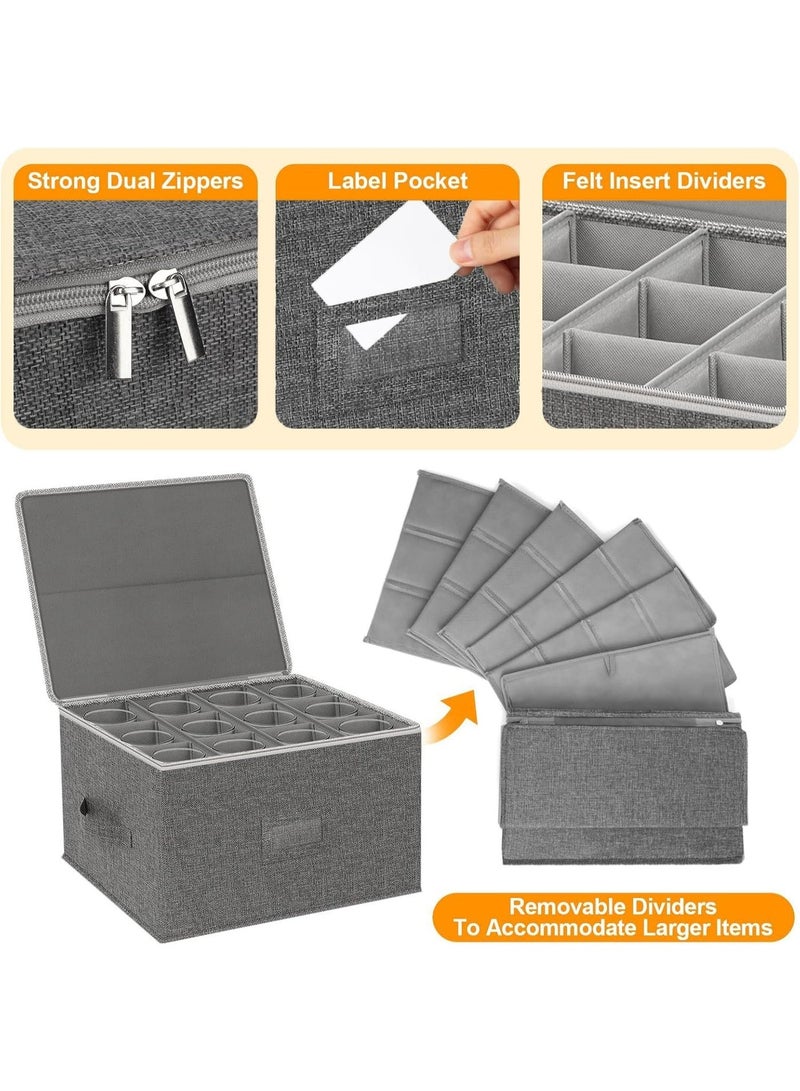 Strong Dual Zippers

Label Pocket

Felt Insert Dividers

Removable Dividers
To Accommodate Larger Items