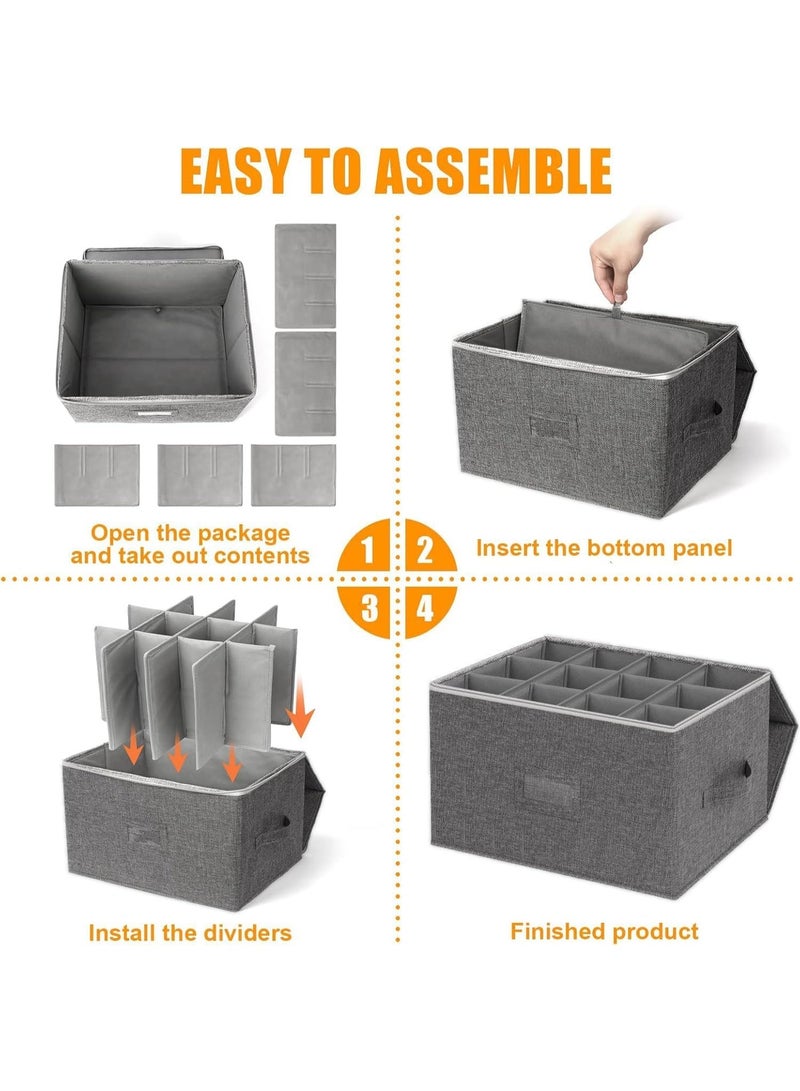 EASY TO ASSEMBLE

Open the package and take out contents

1

2

Insert the bottom panel

3

4

Install the dividers

Finished product